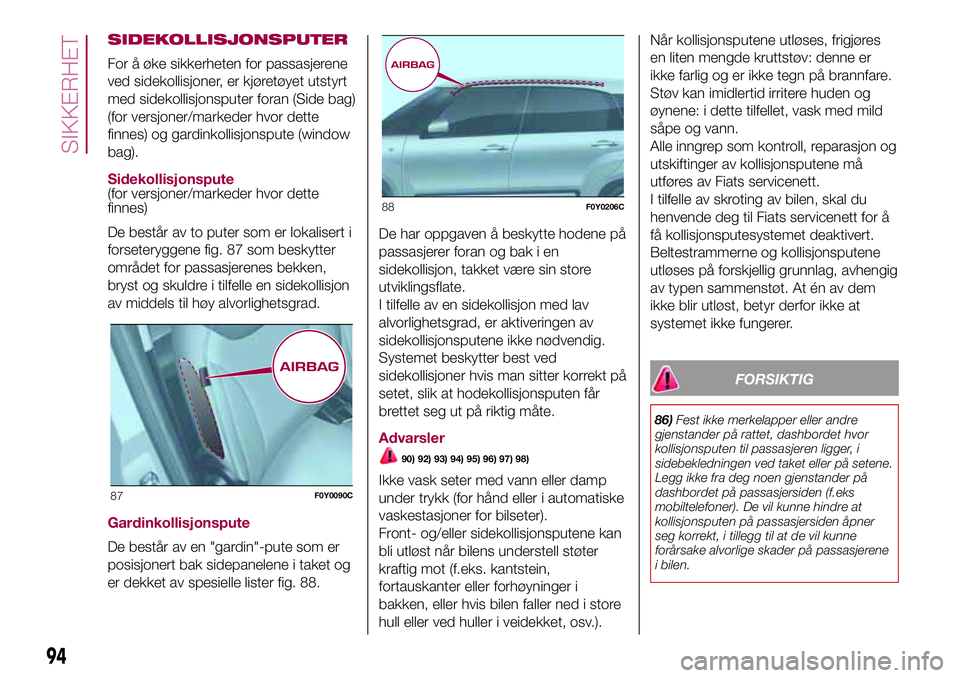 SIKKERHET

SIDEKOLLISJONSPUTER

For å øke sikkerheten for passasjerene ved sidekollisjoner, er kjøretøyet utstyrt med sidekollisjonsputer foran (Side bag) (for versjoner/markeder hvor dette finnes) og gardinkollisjonspute (window bag).

Sidekollisjonspute
(for versjoner/markeder hvor dette finnes)

De består av to puter som er lokalisert i forseteryggene fig. 87 som beskytter området for passasjerenes bekken, bryst og skuldre i tilfelle en sidekollisjon av middels til høy alvorlighetsgrad.

AIRBAG

87 F0Y0090C

Gardinkollisjonspute

De består av en "gardin"-pute som er posisjonert bak sidepanelene i taket og er dekket av spesielle lister fig. 88.

AIRBAG

88 F0Y0206C

De har oppgaven å beskytte hodene på passasjerer foran og bak i en sidekollisjon, takket være sin store utviklingsflate.
I tilfelle av en sidekollisjon med lav alvorlighetsgrad, er aktiveringen av sidekollisjonsputene ikke nødvendig.
Systemet beskytter best ved sidekollisjoner hvis man sitter korrekt på setet, slik at hodekollisjonsputen får brettet seg ut på riktig måte.

Advarsler

90) 92) 93) 94) 95) 96) 97) 98)

Ikke vask seter med vann eller damp under trykk (for hånd eller i automatiske vaskestasjoner for bilseter).
Front- og/eller sidekollisjonsputene kan bli utløst når bilens understell støter kraftig mot (f.eks. kantstein, fortauskanter eller forhøyninger i bakken, eller hvis bilen faller ned i store hull eller ved huller i veidekket, osv.).

Når kollisjonsputene utløses, frigjøres en liten mengde kruttstøv: denne er ikke farlig og er ikke tegn på brannfare. Støv kan imidlertid irritere huden og øynene: i dette tilfellet, vask med mild såpe og vann.
Alle inngrep som kontroll, reparasjon og utskiftinger av kollisjonsputene må utføres av Fiats servicenett.
I tilfelle av skroting av bilen, skal du henvende deg til Fiats servicenett for å få kollisjonsputesystemet deaktivert.
Beltestrammerne og kollisjonsputene utløses på forskjellig grunnlag, avhengig av typen sammenstøt. At én av dem ikke blir utløst, betyr derfor ikke at systemet ikke fungerer.

FORSIKTIG

86) Fest ikke merkelapper eller andre gjenstander på rattet, dashbordet hvor kollisjonsputen til passasjeren ligger, i sidebekledningen ved taket eller på setene. Legg ikke fra deg noen gjenstander på dashbordet på passasjersiden (f.eks mobiltelefoner). De vil kunne hindre at kollisjonsputen på passasjersiden åpner seg korrekt, i tillegg til at de vil kunne forårsake alvorlige skader på passasjerene i bilen.

94

carmanualsonline.info