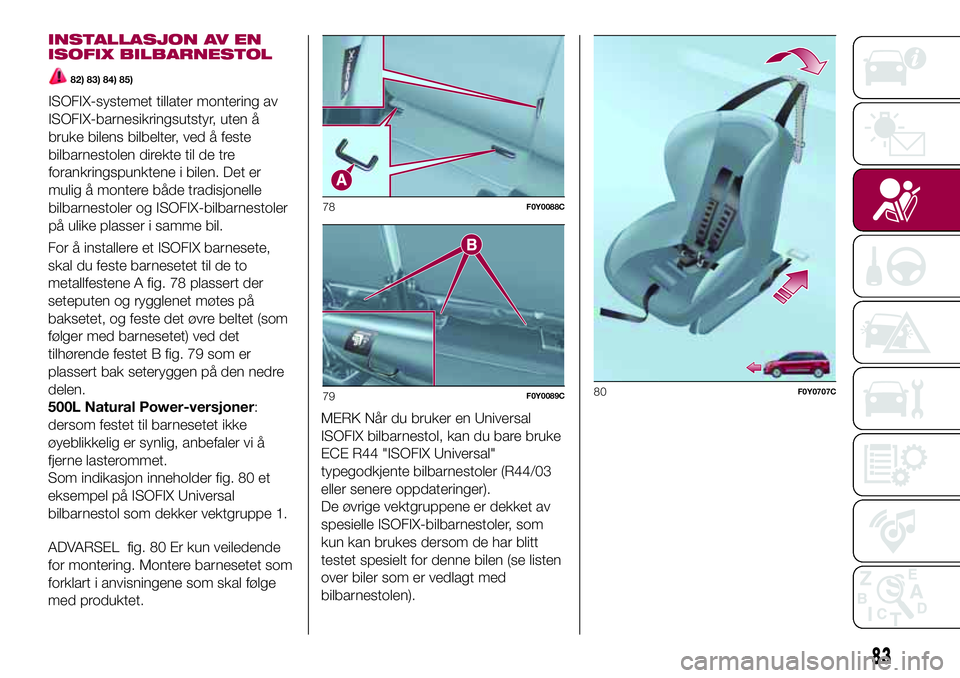 INSTALLASJON AV EN ISOFIX BILBARNESTOL

82) 83) 84) 85)

ISOFIX-systemet tillater montering av ISOFIX-barnesikringsutstyr, uten å bruke bilens bilbelter, ved å feste bilbarnestolen direkte til de tre forankringspunktene i bilen. Det er mulig å montere både tradisjonelle bilbarnestoler og ISOFIX-bilbarnestoler på ulike plasser i samme bil.

For å installere et ISOFIX barnesete, skal du feste barnesetet til de to metallfestene A fig. 78 plassert der seteputen og rygglenet møtes på baksetet, og feste det øvre beltet (som følger med barnesetet) ved det tilhørende festet B fig. 79 som er plassert bak seteryggen på den nedre delen.
500L Natural Power-versjoner: dersom festet til barnesetet ikke øyeblikkelig er synlig, anbefaler vi å fjerne lasterommet.
Som indikasjon inneholder fig. 80 et eksempel på ISOFIX Universal bilbarnestol som dekker vektgruppe 1.

ADVARSEL fig. 80 Er kun veiledende for montering. Montere barnesetet som forklart i anvisningene som skal følge med produktet.

A

78 F0Y0088C

B

79 F0Y0089C

MERK Når du bruker en Universal ISOFIX bilbarnestol, kan du bare bruke ECE R44 "ISOFIX Universal" typegodkjente bilbarnestoler (R44/03 eller senere oppdateringer).
De øvrige vektgruppene er dekket av spesielle ISOFIX-bilbarnestoler, som kun kan brukes dersom de har blitt testet spesielt for denne bilen (se listen over biler som er vedlagt med bilbarnestolen).

80 F0Y0707C

83

carmanualsonline.info