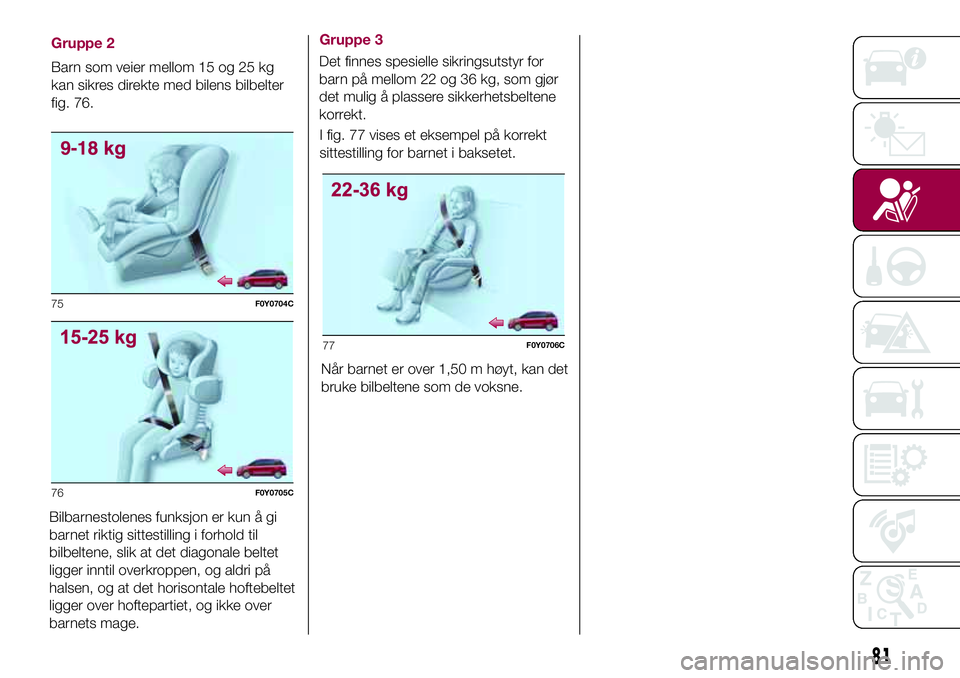 Gruppe 2

Barn som veier mellom 15 og 25 kg kan sikres direkte med bilens bilbelter fig. 76.

9-18 kg

75 F0Y0704C

15-25 kg

76 F0Y0705C

Bilbarnestolenes funksjon er kun å gi barnet riktig sittestilling i forhold til bilbeltene, slik at det diagonale beltet ligger inntil overkroppen, og aldri på halsen, og at det horisontale hoftebeltet ligger over hoftepartiet, og ikke over barnets mage.

Gruppe 3

Det finnes spesielle sikringsutstyr for barn på mellom 22 og 36 kg, som gjør det mulig å plassere sikkerhetsbeltene korrekt.

I fig. 77 vises et eksempel på korrekt sittestilling for barnet i baksetet.

22-36 kg

77 F0Y0706C

Når barnet er over 1,50 m høyt, kan det bruke bilbeltene som de voksne.

Z E B A I C T D

81

carmanualsonline.info