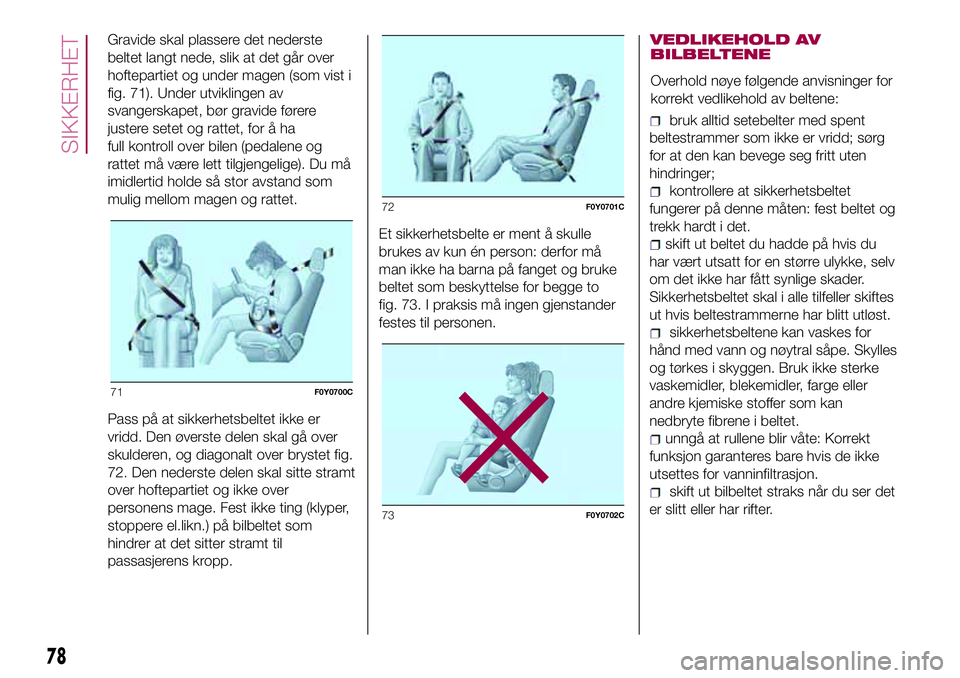 SIKKERHET

Gravide skal plassere det nederste beltet langt nede, slik at det går over hoftepartiet og under magen (som vist i fig. 71). Under utviklingen av svangerskapet, bør gravide førere justere setet og rattet, for å ha full kontroll over bilen (pedalene og rattet må være lett tilgjengelige). Du må imidlertid holde så stor avstand som mulig mellom magen og rattet.

71 F0Y0700C

Pass på at sikkerhetsbeltet ikke er vridd. Den øverste delen skal gå over skulderen, og diagonalt over brystet fig. 72. Den nederste delen skal sitte stramt over hoftepartiet og ikke over personens mage. Fest ikke ting (klyper, stoppere el.likn.) på bilbeltet som hindrer at det sitter stramt til passasjerens kropp.

72 F0Y0701C

Et sikkerhetsbelte er ment å skulle brukes av kun én person: derfor må man ikke ha barna på fanget og bruke beltet som beskyttelse for begge to fig. 73. I praksis må ingen gjenstander festes til personen.

73 F0Y0702C

VEDLIKEHOLD AV BILBELTENE

Overhold nøye følgende anvisninger for korrekt vedlikehold av beltene:

bruk alltid setebelter med spent beltestrammer som ikke er vridd; sørg for at den kan bevege seg fritt uten hindringer;

kontrollere at sikkerhetsbeltet fungerer på denne måten: fest beltet og trekk hardt i det.

skift ut beltet du hadde på hvis du har vært utsatt for en større ulykke, selv om det ikke har fått synlige skader. Sikkerhetsbeltet skal i alle tilfeller skiftes ut hvis beltestrammerne har blitt utløst.

sikkerhetsbeltene kan vaskes for hånd med vann og nøytral såpe. Skylles og tørkes i skyggen. Bruk ikke sterke vaskemidler, blekemidler, farge eller andre kjemiske stoffer som kan nedbryte fibrene i beltet.

unngå at rullene blir våte: Korrekt funksjon garanteres bare hvis de ikke utsettes for vanninfiltrasjon.

skift ut bilbeltet straks når du ser det er slitt eller har rifter.

78

carmanualsonline.info