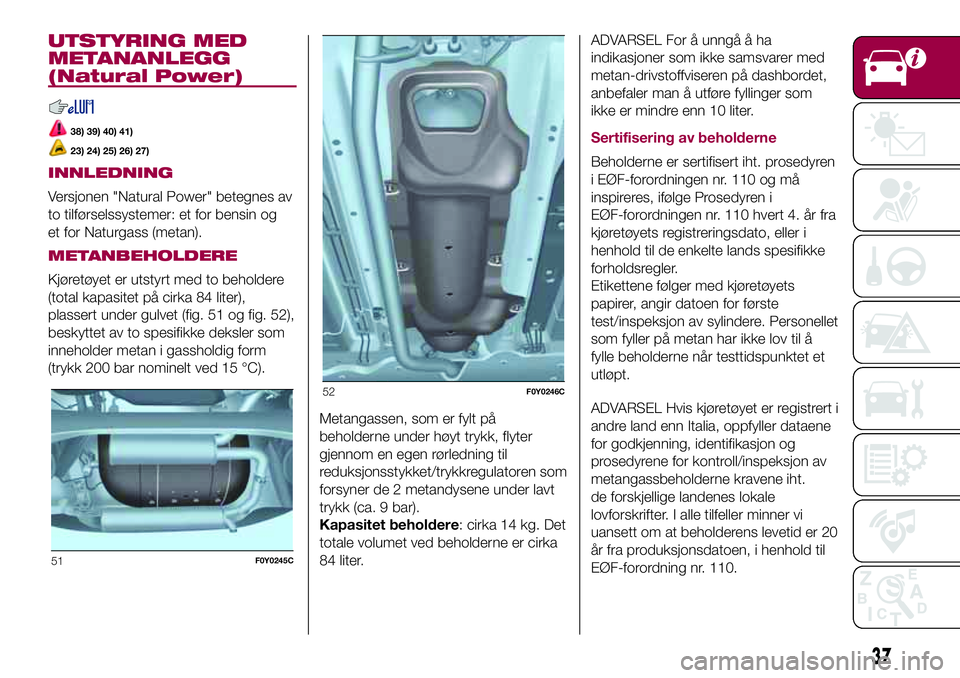 UTSTYRING MED METANANLEGG (Natural Power)

38) 39) 40) 41)

23) 24) 25) 26) 27)

INNLEDNING

Versjonen "Natural Power" betegnes av to tilførselssystemer: et for bensin og et for Naturgass (metan).

METANBEHOLDERE

Kjøretøyet er utstyrt med to beholdere (total kapasitet på cirka 84 liter), plassert under gulvet (fig. 51 og fig. 52), beskyttet av to spesifikke deksler som inneholder metan i gassholdig form (trykk 200 bar nominelt ved 15 °C).

51 F0Y0245C

52 F0Y0246C

Metangassen, som er fylt på beholderne under høyt trykk, flyter gjennom en egen rørledning til reduksjonsstykket/trykkregulatoren som forsyner de 2 metandysene under lavt trykk (ca. 9 bar).
Kapasitet beholdere: cirka 14 kg. Det totale volumet ved beholderne er cirka 84 liter.

ADVARSEL For å unngå å ha indikasjoner som ikke samsvarer med metan-drivstoffviseren på dashbordet, anbefaler man å utføre fyllinger som ikke er mindre enn 10 liter.

Sertifisering av beholderne

Beholderne er sertifisert iht. prosedyren i EØF-forordningen nr. 110 og må inspireres, ifølge Prosedyren i EØF-forordningen nr. 110 hvert 4. år fra kjøretøyets registreringsdato, eller i henhold til de enkelte lands spesifikke forholdsregler.
Etikettene følger med kjøretøyets papirer, angir datoen for første test/inspeksjon av sylindere. Personellet som fyller på metan har ikke lov til å fylle beholderne når testtidspunktet et utløpt.

ADVARSEL Hvis kjøretøyet er registrert i andre land enn Italia, oppfyller dataene for godkjenning, identifikasjon og prosedyrene for kontroll/inspeksjon av metangassbeholderne kravene iht. de forskjellige landenes lokale lovforskrifter. I alle tilfeller minner vi uansett om at beholderens levetid er 20 år fra produksjonsdatoen, i henhold til EØF-forordning nr. 110.

37

carmanualsonline.info