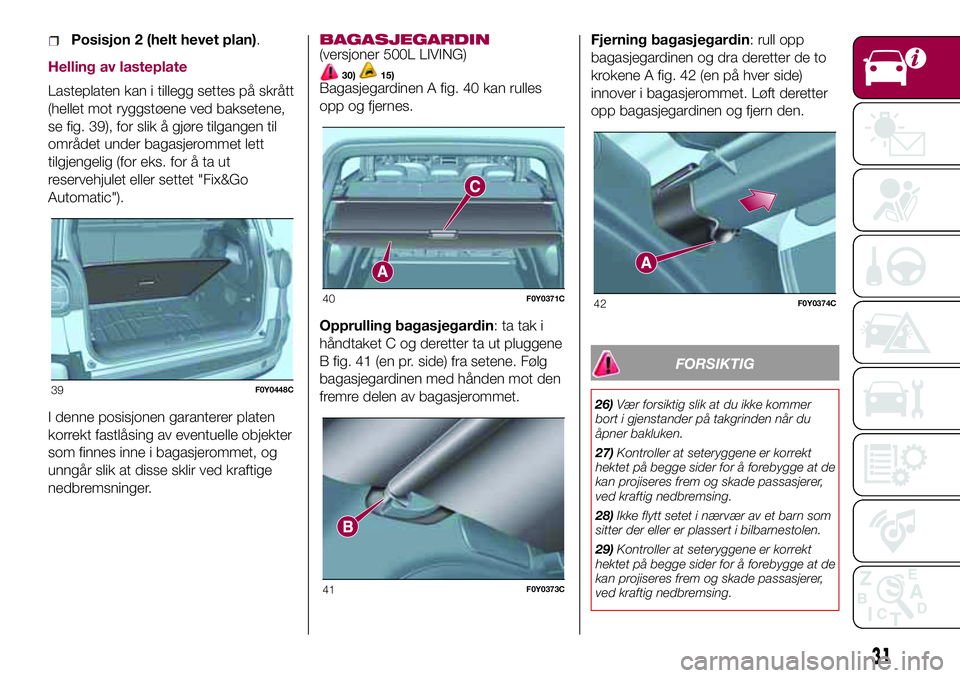 Posisjon 2 (helt hevet plan).

Helling av lasteplate

Lasteplaten kan i tillegg settes på skrått (hellet mot ryggstøene ved baksetene, se fig. 39), for slik å gjøre tilgangen til området under bagasjerommet lett tilgjengelig (for eks. for å ta ut reservehjulet eller settet "Fix&Go Automatic").

39 F0Y0448C

I denne posisjonen garanterer platen korrekt fastlåsing av eventuelle objekter som finnes inne i bagasjerommet, og unngår slik at disse sklir ved kraftige nedbremsninger.

BAGASJEGARDIN

(versjoner 500L LIVING)

30) 15)

Bagasjegardinen A fig. 40 kan rulles opp og fjernes.

C

A

40 F0Y0371C

Opprulling bagasjegardin: ta tak i håndtaket C og deretter ta ut pluggene B fig. 41 (en pr. side) fra setene. Følg bagasjegardinen med hånden mot den fremre delen av bagasjerommet.

B

41 F0Y0373C

Fjerning bagasjegardin: rull opp bagasjegardinen og dra deretter de to krokene A fig. 42 (en på hver side) innover i bagasjerommet. Løft deretter opp bagasjegardinen og fjern den.

A

42 F0Y0374C

FORSIKTIG

26) Vær forsiktig slik at du ikke kommer bort i gjenstander på takgrinden når du åpner bakluken.

27) Kontroller at seteryggene er korrekt hektet på begge sider for å forebygge at de kan projiseres frem og skade passasjerer, ved kraftig nedbremsing.

28) Ikke flytt setet i nærvær av et barn som sitter der eller er plassert i bilbarnestolen.

29) Kontroller at seteryggene er korrekt hektet på begge sider for å forebygge at de kan projiseres frem og skade passasjerer, ved kraftig nedbremsing.

31

carmanualsonline.info