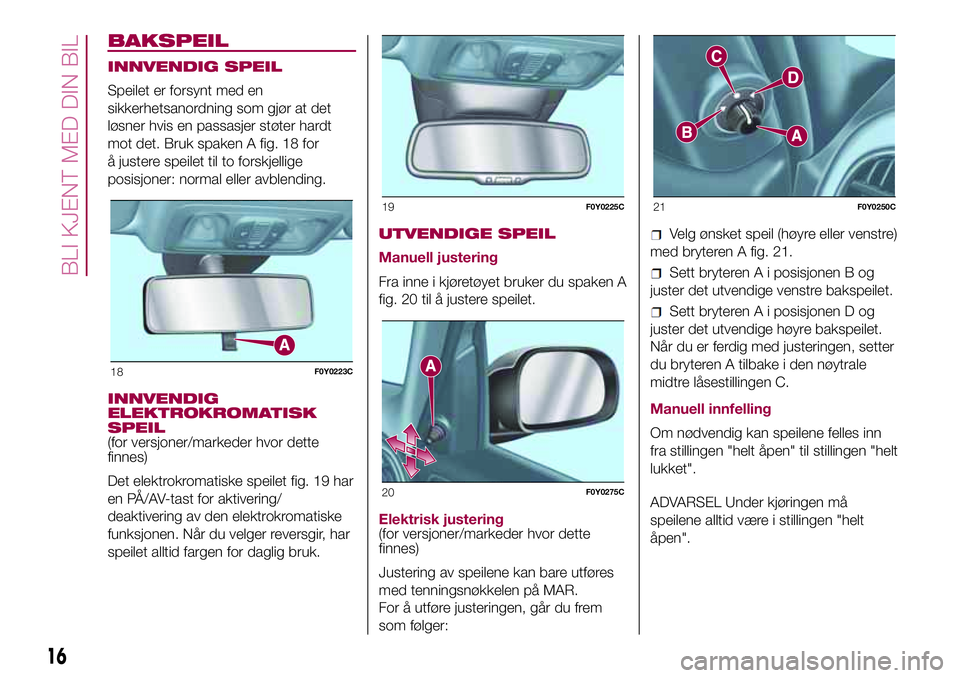 BLI KJENT MED DIN BIL

BAKSPEIL

INNVENDIG SPEIL

Speilet er forsynt med en sikkerhetsanordning som gjør at det løsner hvis en passasjer støter hardt mot det. Bruk spaken A fig. 18 for å justere speilet til to forskjellige posisjoner: normal eller avblending.

A

18 F0Y0223C

INNVENDIG ELEKTROKROMATISK SPEIL
(for versjoner/markeder hvor dette finnes)

Det elektrokromatiske speilet fig. 19 har en PÅ/AV-tast for aktivering/ deaktivering av den elektrokromatiske funksjonen. Når du velger reversgir, har speilet alltid fargen for daglig bruk.

19 F0Y0225C

UTVENDIGE SPEIL

Manuell justering

Fra inne i kjøretøyet bruker du spaken A fig. 20 til å justere speilet.

A

20 F0Y0275C

Elektrisk justering
(for versjoner/markeder hvor dette finnes)

Justering av speilene kan bare utføres med tenningsnøkkelen på MAR.
For å utføre justeringen, går du frem som følger:

C D B A

21 F0Y0250C

Velg ønsket speil (høyre eller venstre) med bryteren A fig. 21.

Sett bryteren A i posisjonen B og juster det utvendige venstre bakspeilet.

Sett bryteren A i posisjonen D og juster det utvendige høyre bakspeilet.
Når du er ferdig med justeringen, setter du bryteren A tilbake i den nøytrale midtre låsestillingen C.

Manuell innfelling

Om nødvendig kan speilene felles inn fra stillingen "helt åpen" til stillingen "helt lukket".

ADVARSEL Under kjøringen må speilene alltid være i stillingen "helt åpen".

16

carmanualsonline.info