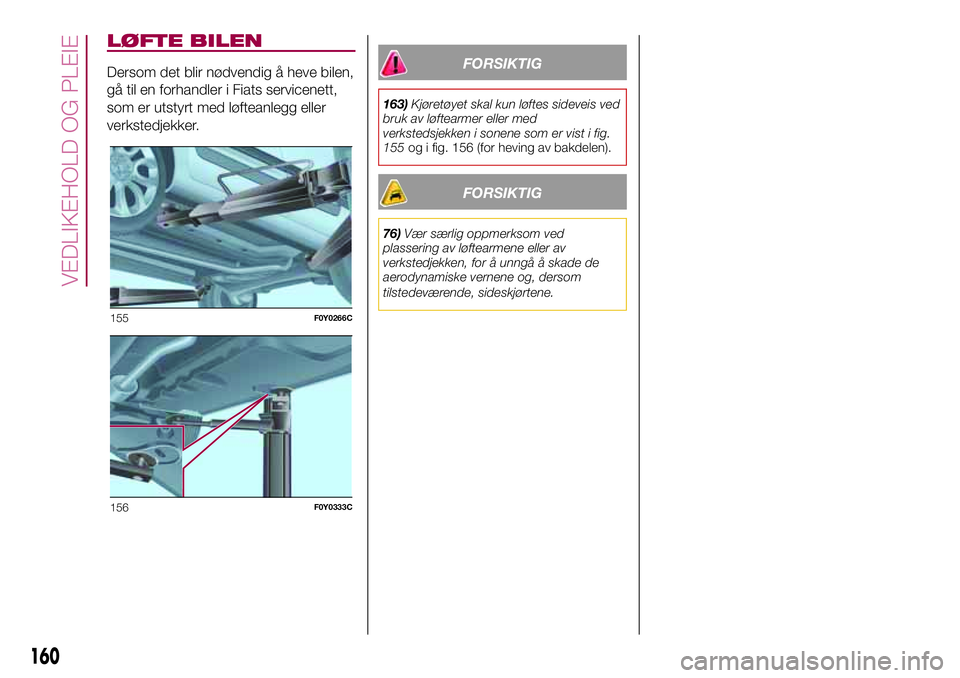 VEDLIKEHOLD OG PLEIE

LØFTE BILEN

Dersom det blir nødvendig å heve bilen, gå til en forhandler i Fiats servicenett, som er utstyrt med løfteanlegg eller verkstedjekker.

155 F0Y0266C

156 F0Y0333C

FORSIKTIG

163) Kjøretøyet skal kun løftes sideveis ved bruk av løftearmer eller med verkstedsjekken i sonene som er vist i fig. 155 og i fig. 156 (for heving av bakdelen).

FORSIKTIG

76) Vær særlig oppmerksom ved plassering av løftearmene eller av verkstedjekken, for å unngå å skade de aerodynamiske vernene og, dersom tilstedeværende, sideskjørtene.

160

carmanualsonline.info