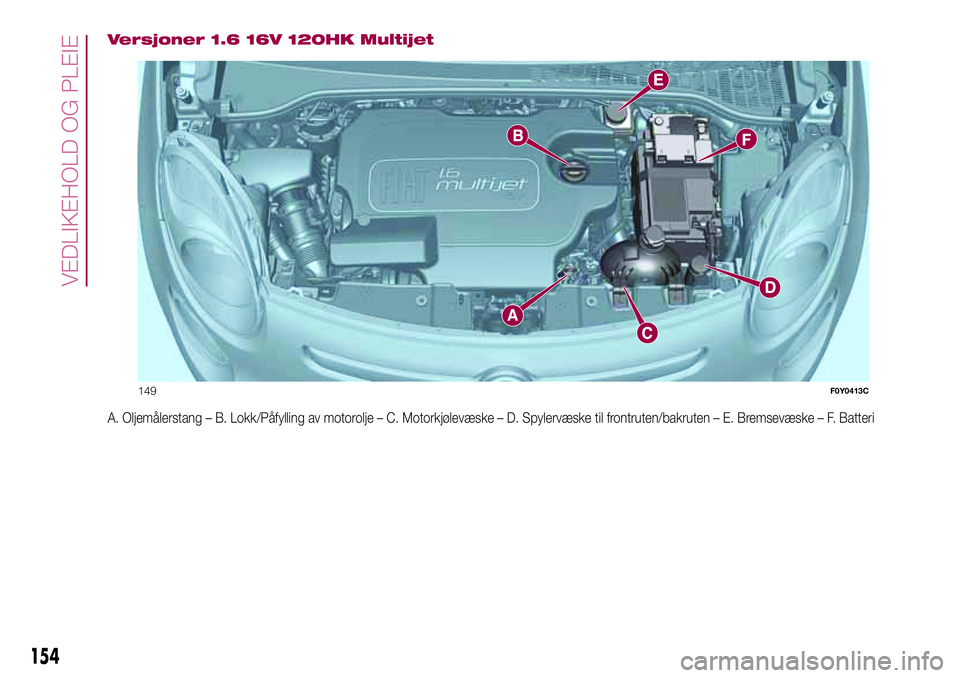 VEDLIKEHOLD OG PLEIE

Versjoner 1.6 16V 120HK Multijet

E
B
F
FIAT 1.6 multijet
D
A
C

149

F0Y0413C

A. Oljemålerstang – B. Lokk/Påfylling av motorolje – C. Motorkjølevæske – D. Spylervæske til frontruten/bakruten – E. Bremsevæske – F. Batteri

154

carmanualsonline.info