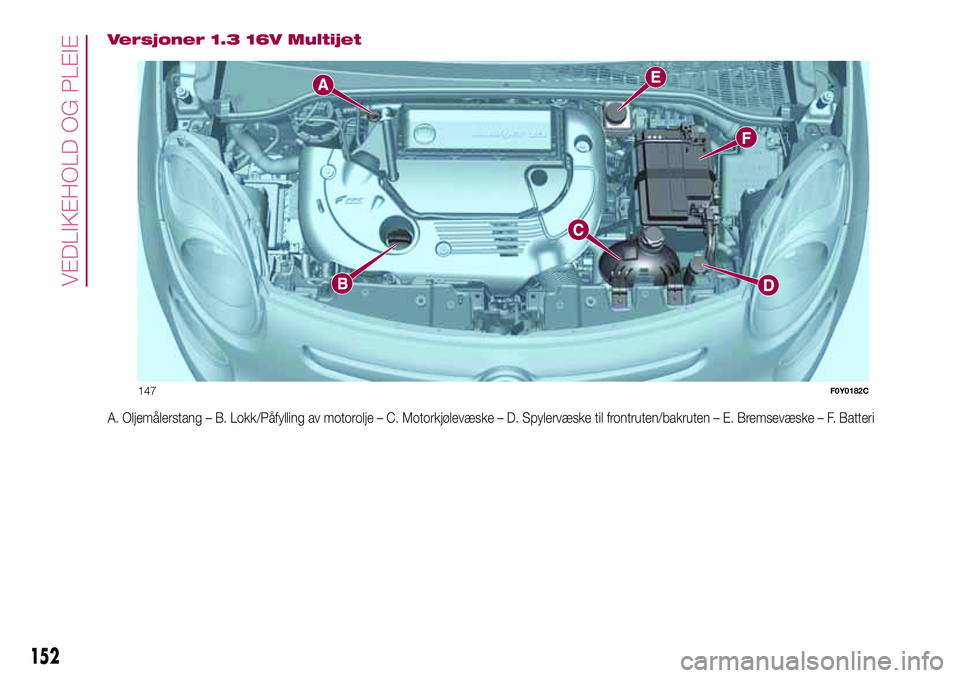 VEDLIKEHOLD OG PLEIE

Versjoner 1.3 16V Multijet

A
E
F
C
B
D

147
F0Y0182C

A. Oljemålerstang – B. Lokk/Påfylling av motorolje – C. Motorkjølevæske – D. Spylervæske til frontruten/bakruten – E. Bremsevæske – F. Batteri

152

carmanualsonline.info