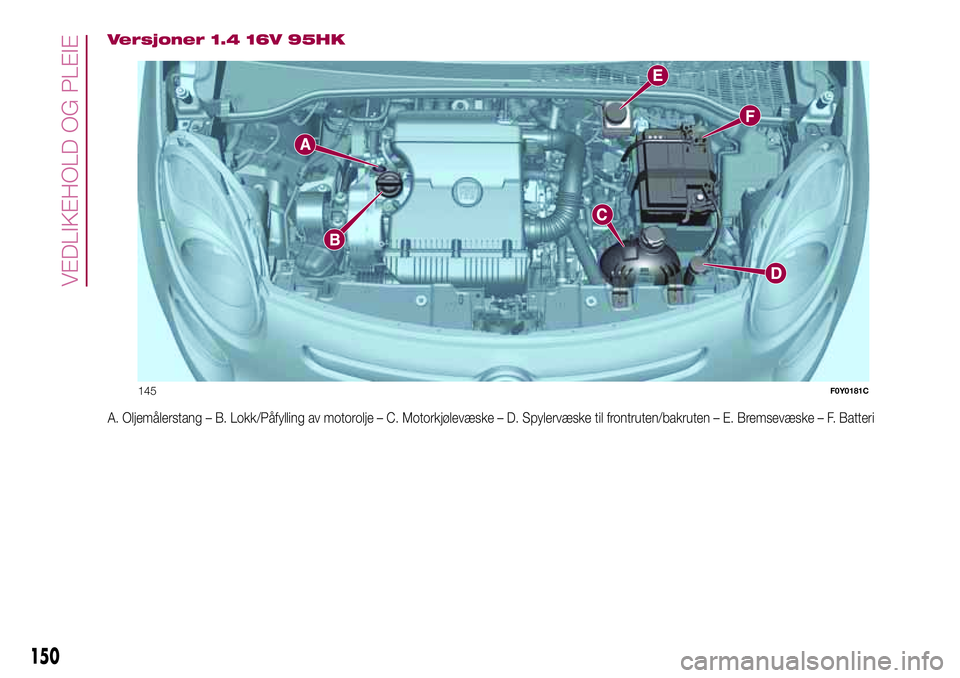 VEDLIKEHOLD OG PLEIE

Versjoner 1.4 16V 95HK

E
F
A
C
B
D

145
F0Y0181C

A. Oljemålerstang – B. Lokk/Påfylling av motorolje – C. Motorkjølevæske – D. Spylervæske til frontruten/bakruten – E. Bremsevæske – F. Batteri

150

carmanualsonline.info