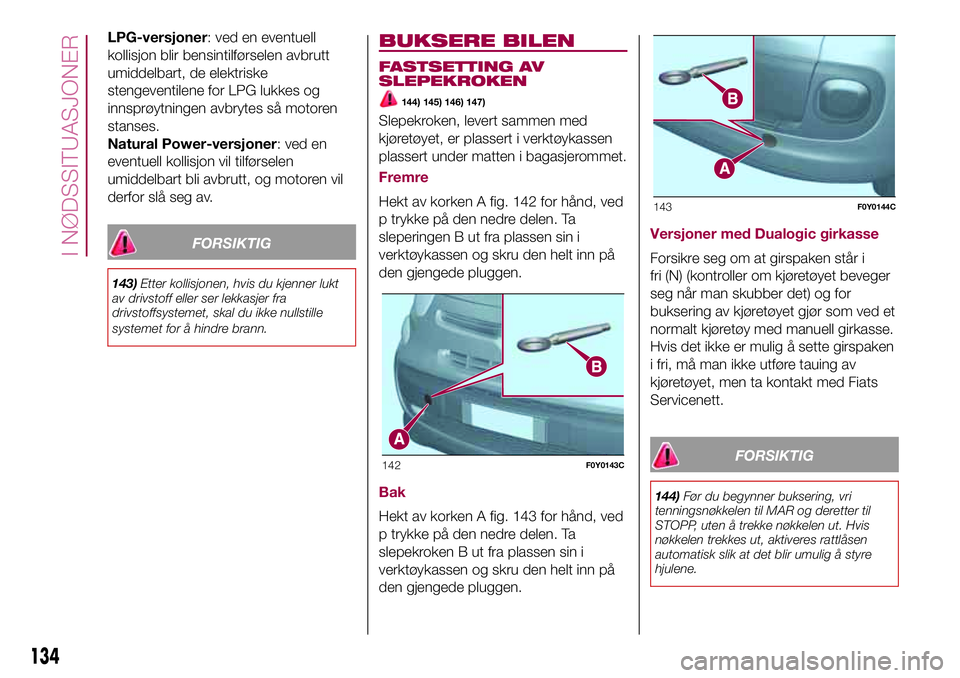 I NØDSSITUASJONER

LPG-versjoner: ved en eventuell kollisjon blir bensintilførselen avbrutt umiddelbart, de elektriske stengeventilene for LPG lukkes og innsprøytningen avbrytes så motoren stanses.
Natural Power-versjoner: ved en eventuell kollisjon vil tilførselen umiddelbart bli avbrutt, og motoren vil derfor slå seg av.

FORSIKTIG

143) Etter kollisjonen, hvis du kjenner lukt av drivstoff eller ser lekkasjer fra drivstoffsystemet, skal du ikke nullstille systemet for å hindre brann.

BUKSERE BILEN

FASTSETTING AV SLEPEKROKEN

144) 145) 146) 147)

Slepekroken, levert sammen med kjøretøyet, er plassert i verktøykassen plassert under matten i bagasjerommet.

Fremre

Hekt av korken A fig. 142 for hånd, ved p trykke på den nedre delen. Ta sleperingen B ut fra plassen sin i verktøykassen og skru den helt inn på den gjengede pluggen.

B
A
142 F0Y0143C

Bak

Hekt av korken A fig. 143 for hånd, ved p trykke på den nedre delen. Ta slepekroken B ut fra plassen sin i verktøykassen og skru den helt inn på den gjengede pluggen.

B
A
143 F0Y0144C

Versjoner med Dualogic girkasse

Forsikre seg om at girspaken står i fri (N) (kontroller om kjøretøyet beveger seg når man skubber det) og for buksering av kjøretøyet gjør som ved et normalt kjøretøy med manuell girkasse. Hvis det ikke er mulig å sette girspaken i fri, må man ikke utføre tauing av kjøretøyet, men ta kontakt med Fiats Servicenett.

FORSIKTIG

144) Før du begynner buksering, vri tenningsnøkkelen til MAR og deretter til STOPP, uten å trekke nøkkelen ut. Hvis nøkkelen trekkes ut, aktiveres rattlåsen automatisk slik at det blir umulig å styre hjulene.

134

carmanualsonline.info