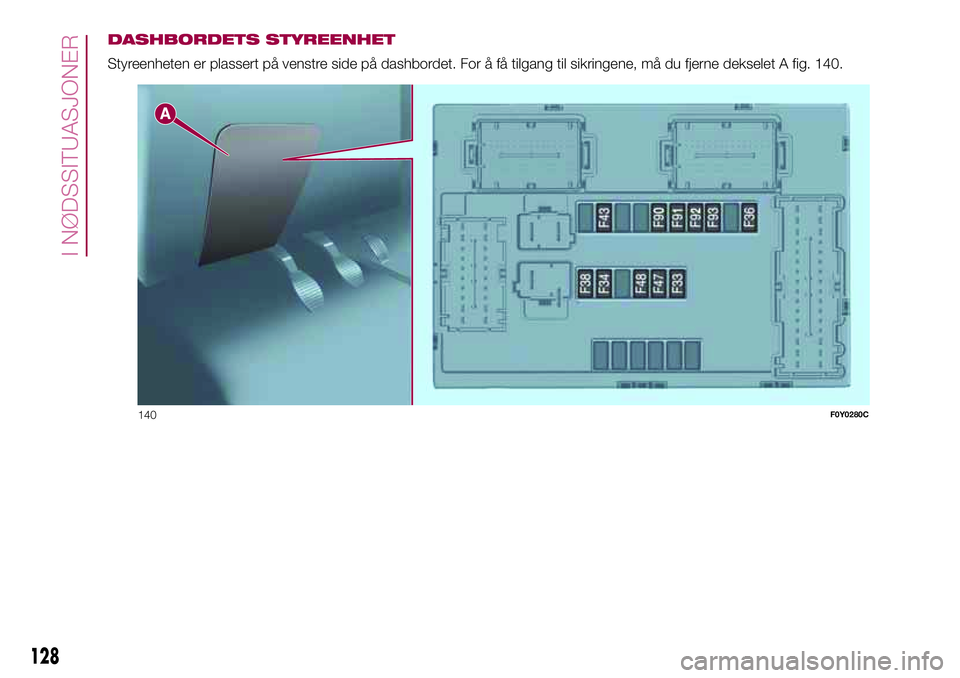 I NØDSSITUASJONER

DASHBORDETS STYREENHET

Styreenheten er plassert på venstre side på dashbordet. For å få tilgang til sikringene, må du fjerne dekselet A fig. 140.

A

F43 F90 F91 F92 F93 F36

F38 F34 F48 F47 F33

140

F0Y0280C

128

carmanualsonline.info