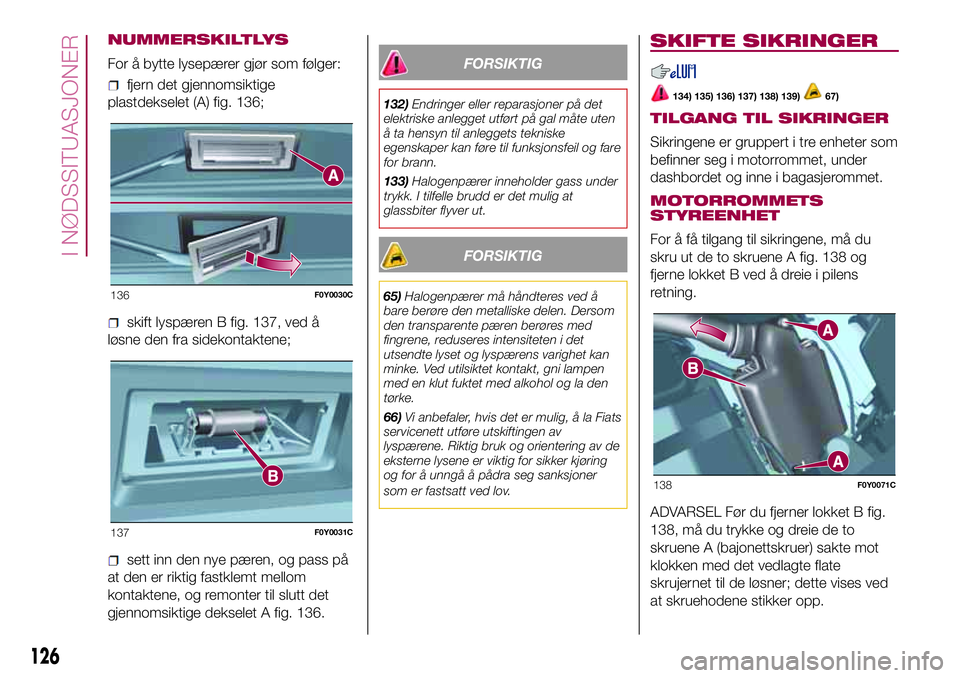 I NØDSSITUASJONER

NUMMERSKILTLYS

For å bytte lysepærer gjør som følger:

fjern det gjennomsiktige plastdekselet (A) fig. 136;

A

136 F0Y0030C

skift lyspæren B fig. 137, ved å løsne den fra sidekontaktene;

B

137 F0Y0031C

sett inn den nye pæren, og pass på at den er riktig fastklemt mellom kontaktene, og remonter til slutt det gjennomsiktige dekselet A fig. 136.

FORSIKTIG

132) Endringer eller reparasjoner på det elektriske anlegget utført på gal måte uten å ta hensyn til anleggets tekniske egenskaper kan føre til funksjonsfeil og fare for brann.

133) Halogenpærer inneholder gass under trykk. I tilfelle brudd er det mulig at glassbiter flyver ut.

FORSIKTIG

65) Halogenpærer må håndteres ved å bare berøre den metalliske delen. Dersom den transparente pæren berøres med fingrene, reduseres intensiteten i det utsendte lyset og lyspærens varighet kan minke. Ved utilsiktet kontakt, gni lampen med en klut fuktet med alkohol og la den tørke.

66) Vi anbefaler, hvis det er mulig, å la Fiats servicenett utføre utskiftingen av lyspærene. Riktig bruk og orientering av de eksterne lysene er viktig for sikker kjøring og for å unngå å pådra seg sanksjoner som er fastsatt ved lov.

SKIFTE SIKRINGER

134) 135) 136) 137) 138) 139) 67)

TILGANG TIL SIKRINGER

Sikringene er gruppert i tre enheter som befinner seg i motorrommet, under dashbordet og inne i bagasjerommet.

MOTORROMMETS STYREENHET

For å få tilgang til sikringene, må du skru ut de to skruene A fig. 138 og fjerne lokket B ved å dreie i pilens retning.

A

B

A

138 F0Y0071C

ADVARSEL Før du fjerner lokket B fig. 138, må du trykke og dreie de to skruene A (bajonettskruer) sakte mot klokken med det vedlagte flate skrujernet til de løsner; dette vises ved at skruehodene stikker opp.

126

carmanualsonline.info