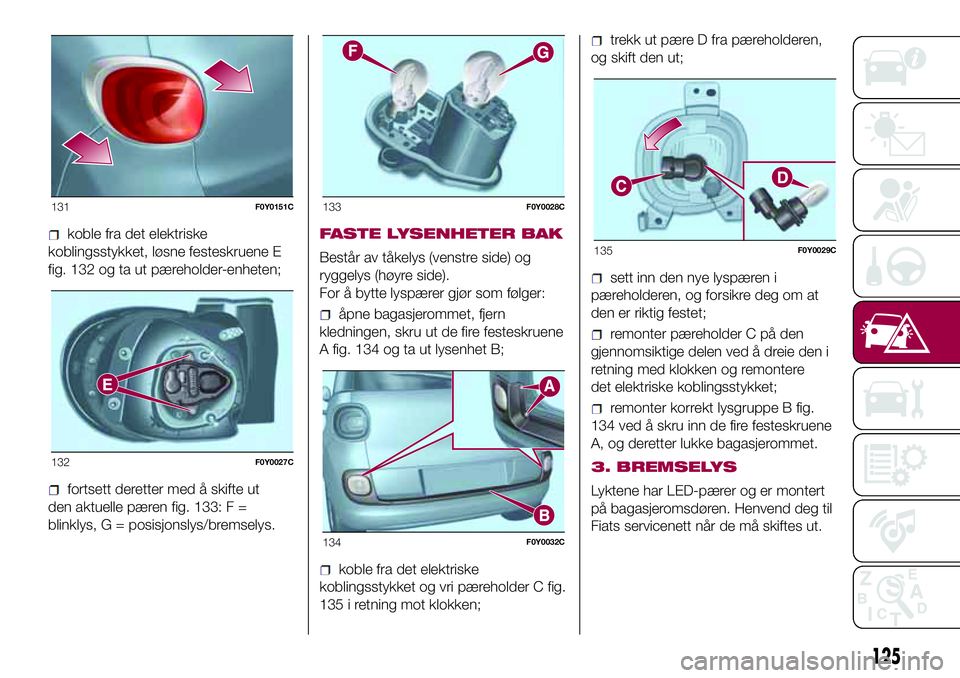 131 F0Y0151C

koble fra det elektriske koblingsstykket, løsne festeskruene E fig. 132 og ta ut pæreholder-enheten;

E

132 F0Y0027C

fortsett deretter med å skifte ut den aktuelle pæren fig. 133: F = blinklys, G = posisjonslys/bremselys.

F G

133 F0Y0028C

FASTE LYSENHETER BAK

Består av tåkelys (venstre side) og ryggelys (høyre side).
For å bytte lyspærer gjør som følger:

åpne bagasjerommet, fjern kledningen, skru ut de fire festeskruene A fig. 134 og ta ut lysenhet B;

A

B

134 F0Y0032C

koble fra det elektriske koblingsstykket og vri pæreholder C fig. 135 i retning mot klokken;

trekk ut pære D fra pæreholderen, og skift den ut;

C D

135 F0Y0029C

sett inn den nye lyspæren i pæreholderen, og forsikre deg om at den er riktig festet;

remonter pæreholder C på den gjennomsiktige delen ved å dreie den i retning med klokken og remontere det elektriske koblingsstykket;

remonter korrekt lysgruppe B fig. 134 ved å skru inn de fire festeskruene A, og deretter lukke bagasjerommet.

3. BREMSELYS

Lyktene har LED-pærer og er montert på bagasjeromsdøren. Henvend deg til Fiats servicenett når de må skiftes ut.

125

carmanualsonline.info