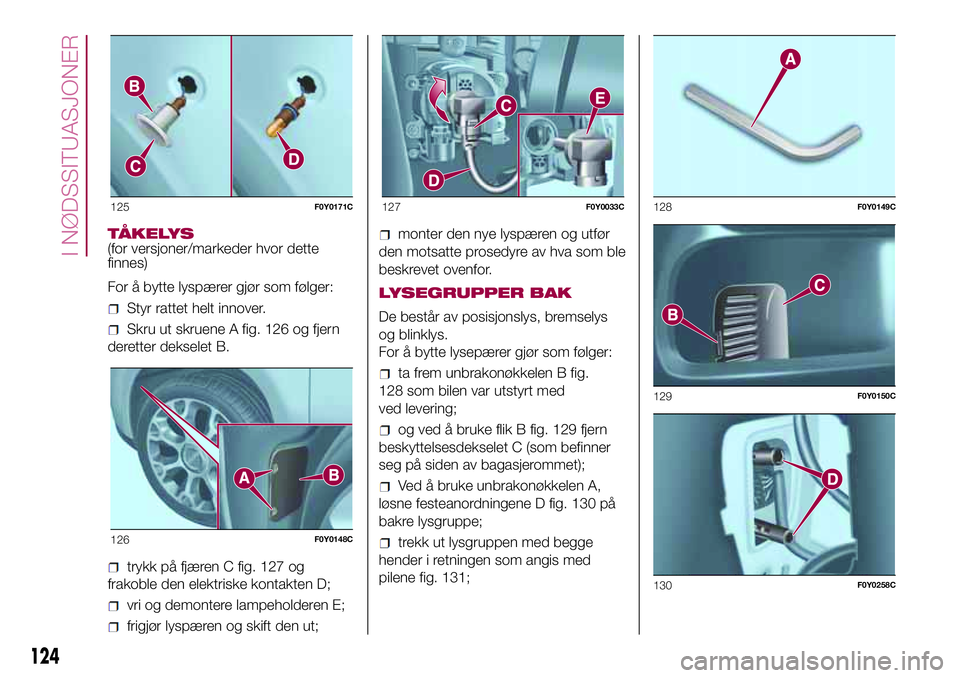 I NØDSSITUASJONER

B
C
D
125
F0Y0171C

TÅKELYS
(for versjoner/markeder hvor dette finnes)

For å bytte lyspærer gjør som følger:

Styr rattet helt innover.

Skru ut skruene A fig. 126 og fjern deretter dekselet B.

A
B
126
F0Y0148C

trykk på fjæren C fig. 127 og frakoble den elektriske kontakten D;

vri og demontere lampeholderen E;

frigjør lyspæren og skift den ut;

C
E
D
127
F0Y0033C

monter den nye lyspæren og utfør den motsatte prosedyre av hva som ble beskrevet ovenfor.

LYSEGRUPPER BAK

De består av posisjonslys, bremselys og blinklys.
For å bytte lysepærer gjør som følger:

ta frem unbrakonøkkelen B fig. 128 som bilen var utstyrt med ved levering;

og ved å bruke flik B fig. 129 fjern beskyttelsesdekselet C (som befinner seg på siden av bagasjerommet);

Ved å bruke unbrakonøkkelen A, løsne festeanordningene D fig. 130 på bakre lysgruppe;

trekk ut lysgruppen med begge hender i retningen som angis med pilene fig. 131;

A
128
F0Y0149C

C
B
129
F0Y0150C

D
130
F0Y0258C

124

carmanualsonline.info