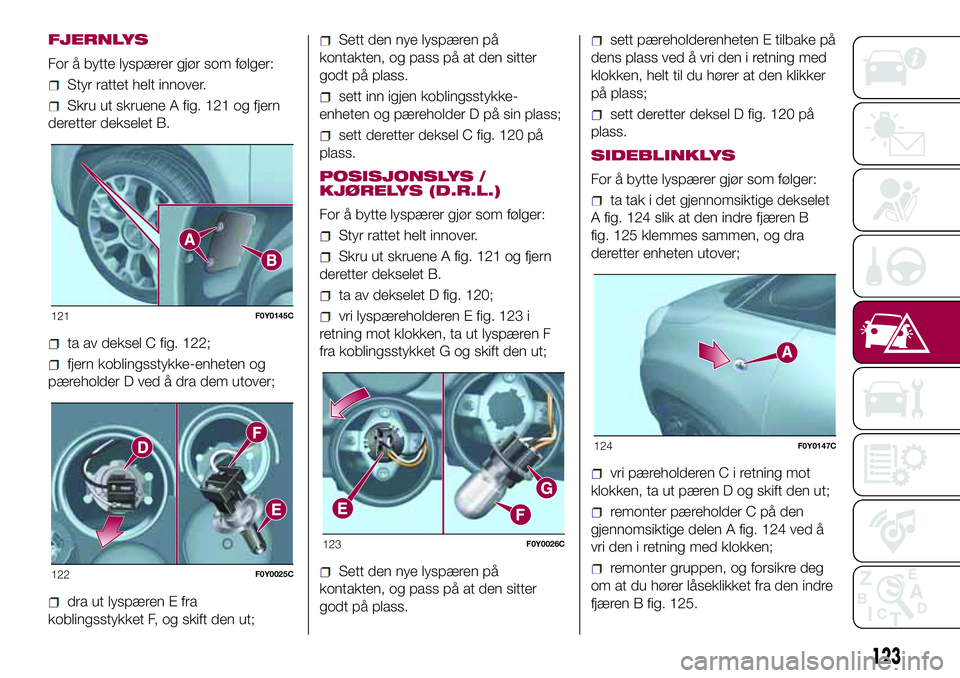 FJERNLYS

For å bytte lyspærer gjør som følger:

Styr rattet helt innover.

Skru ut skruene A fig. 121 og fjern deretter dekselet B.

A

B

121 F0Y0145C

ta av deksel C fig. 122;

fjern koblingsstykke-enheten og pæreholder D ved å dra dem utover;

D

F

E

122 F0Y0025C

dra ut lyspæren E fra koblingsstykket F, og skift den ut;

Sett den nye lyspæren på kontakten, og pass på at den sitter godt på plass.

sett inn igjen koblingsstykke-enheten og pæreholder D på sin plass;

sett deretter deksel C fig. 120 på plass.

POSISJONSLYS / KJØRELYS (D.R.L.)

For å bytte lyspærer gjør som følger:

Styr rattet helt innover.

Skru ut skruene A fig. 121 og fjern deretter dekselet B.

ta av dekselet D fig. 120;

vri lyspæreholderen E fig. 123 i retning mot klokken, ta ut lyspæren F fra koblingsstykket G og skift den ut;

E

G

F

123 F0Y0026C

Sett den nye lyspæren på kontakten, og pass på at den sitter godt på plass.

sett pæreholderenheten E tilbake på dens plass ved å vri den i retning med klokken, helt til du hører at den klikker på plass;

sett deretter deksel D fig. 120 på plass.

SIDEBLINKLYS

For å bytte lyspærer gjør som følger:

ta tak i det gjennomsiktige dekselet A fig. 124 slik at den indre fjæren B fig. 125 klemmes sammen, og dra deretter enheten utover;

A

124 F0Y0147C

vri pæreholderen C i retning mot klokken, ta ut pæren D og skift den ut;

remonter pæreholder C på den gjennomsiktige delen A fig. 124 ved å vri den i retning med klokken;

remonter gruppen, og forsikre deg om at du hører låseklikket fra den indre fjæren B fig. 125.

123

carmanualsonline.info