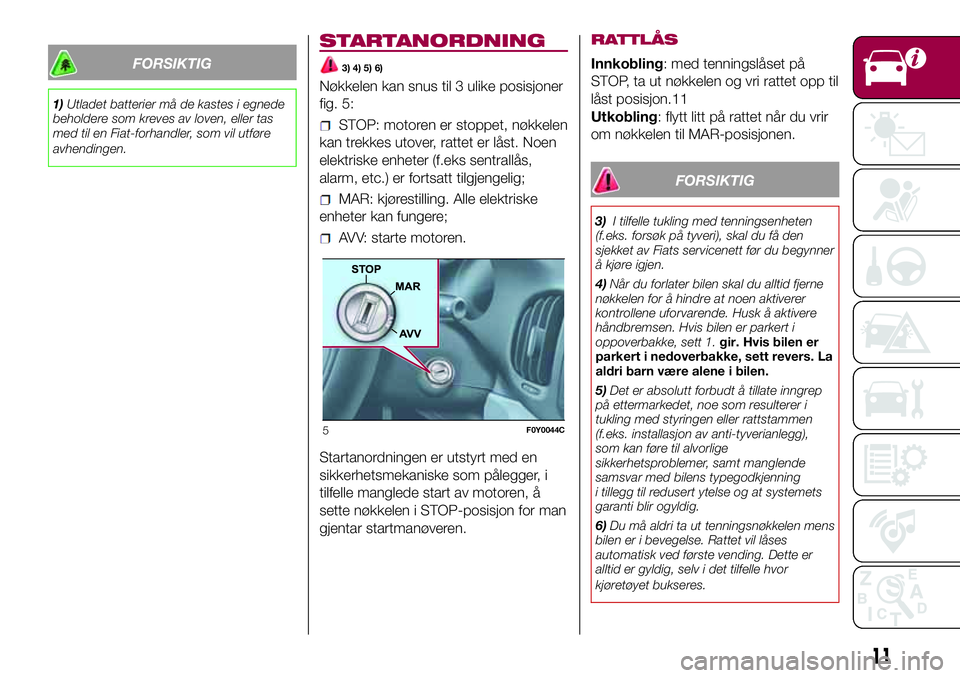 FORSIKTIG

1) Utladet batterier må de kastes i egnede beholdere som kreves av loven, eller tas med til en Fiat-forhandler, som vil utføre avhendingen.

STARTANORDNING

3) 4) 5) 6)

Nøkkelen kan snus til 3 ulike posisjoner fig. 5:

STOP: motoren er stoppet, nøkkelen kan trekkes utover, rattet er låst. Noen elektriske enheter (f.eks sentrallås, alarm, etc.) er fortsatt tilgjengelig;

MAR: kjørestilling. Alle elektriske enheter kan fungere;

AVV: starte motoren.

STOP
MAR
AVV

5 F0Y0044C

Startanordningen er utstyrt med en sikkerhetsmekaniske som pålegger, i tilfelle manglede start av motoren, å sette nøkkelen i STOP-posisjon for man gjentar startmanøveren.

RATTLÅS

Innkobling: med tenningslåset på STOP, ta ut nøkkelen og vri rattet opp til låst posisjon.11

Utkobling: flytt litt på rattet når du vrir om nøkkelen til MAR-posisjonen.

FORSIKTIG

3) I tilfelle tukling med tenningsenheten (f.eks. forsøk på tyveri), skal du få den sjekket av Fiats servicenett før du begynner å kjøre igjen.

4) Når du forlater bilen skal du alltid fjerne nøkkelen for å hindre at noen aktiverer kontrollene uforvarende. Husk å aktivere håndbremsen. Hvis bilen er parkert i oppoverbakke, sett 1. gir. Hvis bilen er parkert i nedoverbakke, sett revers. La aldri barn være alene i bilen.

5) Det er absolutt forbudt å tillate inngrep på ettermarkedet, noe som resulterer i tukling med styringen eller rattstammen (f.eks. installasjon av anti-tyverianlegg), som kan føre til alvorlige sikkerhetsproblemer, samt manglende samsvar med bilens typegodkjenning i tillegg til redusert ytelse og at systemets garanti blir ogyldig.

6) Du må aldri ta ut tenningsnøkkelen mens bilen er i bevegelse. Rattet vil låses automatisk ved første vending. Dette er alltid er gyldig, selv i det tilfelle hvor kjøretøyet bukseres.

11

carmanualsonline.info