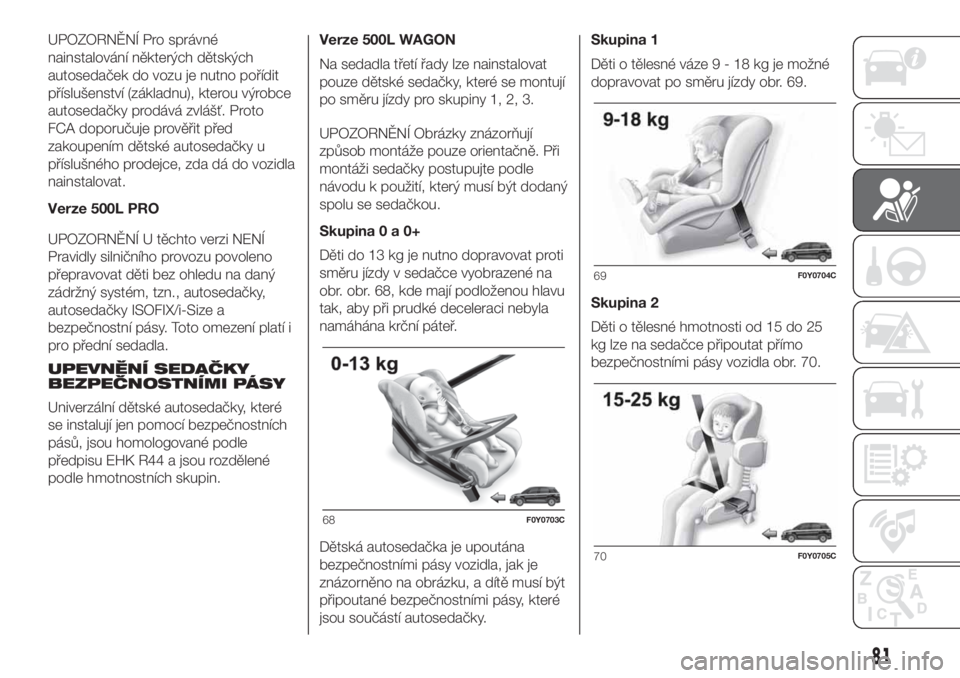 UPOZORNĚNÍ Pro správné nainstalování některých dětských autosedaček do vozu je nutno pořídit příslušenství (základnu), kterou výrobce autosedačky prodává zvlášť. Proto FCA doporučuje prověřit před zakoupením dětské autosedačky u příslušného prodejce, zda dá do vozidla nainstalovat.

Verze 500L PRO

UPOZORNĚNÍ U těchto verzi NENÍ Pravidly silničního provozu povoleno přepravovat děti bez ohledu na daný zádržný systém, tzn., autosedačky, autosedačky ISOFIX/i-Size a bezpečnostní pásy. Toto omezení platí i pro přední sedadla.

UPEVNĚNÍ SEDAČKY BEZPEČNOSTNÍMI PÁSY

Univerzální dětské autosedačky, které se instalují jen pomocí bezpečnostních pásů, jsou homologované podle předpisu EHK R44 a jsou rozdělené podle hmotnostních skupin.

Verze 500L WAGON

Na sedadla třetí řady lze nainstalovat pouze dětské sedačky, které se montují po směru jízdy pro skupiny 1, 2, 3.

UPOZORNĚNÍ Obrázky znázorňují způsob montáže pouze orientačně. Při montáži sedačky postupujte podle návodu k použití, který musí být dodaný spolu se sedačkou.

Skupina 0 a 0+

Děti do 13 kg je nutno dopravovat proti směru jízdy v sedačce vyobrazené na obr. obr. 68, kde mají podloženou hlavu tak, aby při prudké deceleraci nebyla namáhána krční páteř.

0-13 kg

68 F0Y0703C

Dětská autosedačka je upoutána bezpečnostními pásy vozidla, jak je znázorněno na obrázku, a dítě musí být připoutané bezpečnostními pásy, které jsou součástí autosedačky.

Skupina 1

Děti o tělesné váze 9 - 18 kg je možné dopravovat po směru jízdy obr. 69.

9-18 kg

69 F0Y0704C

Skupina 2

Děti o tělesné hmotnosti od 15 do 25 kg lze na sedačce připoutat přímo bezpečnostními pásy vozidla obr. 70.

15-25 kg

70 F0Y0705C

81

carmanualsonline.info