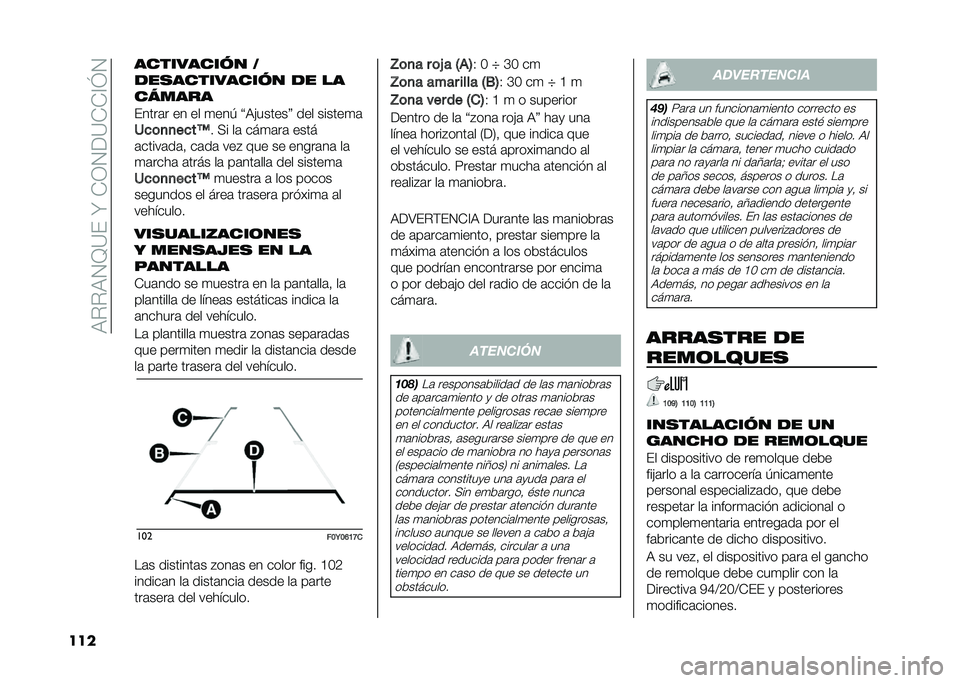 ARRANQUE Y CONDUCCIÓN

ACTIVACIÓN / DESACTIVACIÓN DE LA CÁMARA

Entrar en el menú “Ajustes” del sistema Uconnect™. Si la cámara está activada, cada vez que se engrana la marcha atrás la pantalla del sistema Uconnect™ muestra a los pocos segundos el área trasera próxima al vehículo.

VISUALIZACIONES Y MENSAJES EN LA PANTALLA

Cuando se muestra en la pantalla, la plantilla de líneas estáticas indica la anchura del vehículo.

La plantilla muestra zonas separadas que permiten medir la distancia desde la parte trasera del vehículo.

C
B
D
A

102 F0Y0617C

Las distintas zonas en color fig. 102 indican la distancia desde la parte trasera del vehículo.

Zona roja (A): 0 ÷ 30 cm
Zona amarilla (B): 30 cm ÷ 1 m
Zona verde (C): 1 m o superior

Dentro de la “zona roja A” hay una línea horizontal (D), que indica que el vehículo se está aproximando al obstáculo. Prestar mucha atención al realizar la maniobra.

ADVERTENCIA Durante las maniobras de aparcamiento, prestar siempre la máxima atención a los obstáculos que podrían encontrarse por encima o por debajo del radio de acción de la cámara.

ATENCIÓN

108) La responsabilidad de las maniobras de aparcamiento y de otras maniobras potencialmente peligrosas recae siempre en el conductor. Al realizar estas maniobras, asegurarse siempre de que en el espacio de maniobra no haya personas (especialmente niños) ni animales. La cámara constituye una ayuda para el conductor. Sin embargo, éste nunca debe dejar de prestar atención durante las maniobras potencialmente peligrosas, incluso aunque se lleven a cabo a baja velocidad. Además, circular a una velocidad reducida para poder frenar a tiempo en caso de que se detecte un obstáculo.

ADVERTENCIA

49) Para un funcionamiento correcto es indispensable que la cámara esté siempre limpia de barro, suciedad, nieve o hielo. Al limpiar la cámara, tener mucho cuidado para no rayarla ni dañarla; evitar el uso de paños secos, ásperos o duros. La cámara debe lavarse con agua limpia y, si fuera necesario, añadiendo detergente para automóviles. En las estaciones de lavado que utilicen pulverizadores de vapor de agua o de alta presión, limpiar rápidamente los sensores manteniendo la boca a más de 10 cm de distancia. Además, no pegar adhesivos en la cámara.

ARRASTRE DE REMOLQUES

109) 110) 111)

INSTALACIÓN DE UN GANCHO DE REMOLQUE

El dispositivo de remolque debe fijarlo a la carrocería únicamente personal especializado, que debe respetar la información adicional o complementaria entregada por el fabricante de dicho dispositivo.

A su vez, el dispositivo para el gancho de remolque debe cumplir con la Directiva 94/20/CEE y posteriores modificaciones.

112

carmanualsonline.info