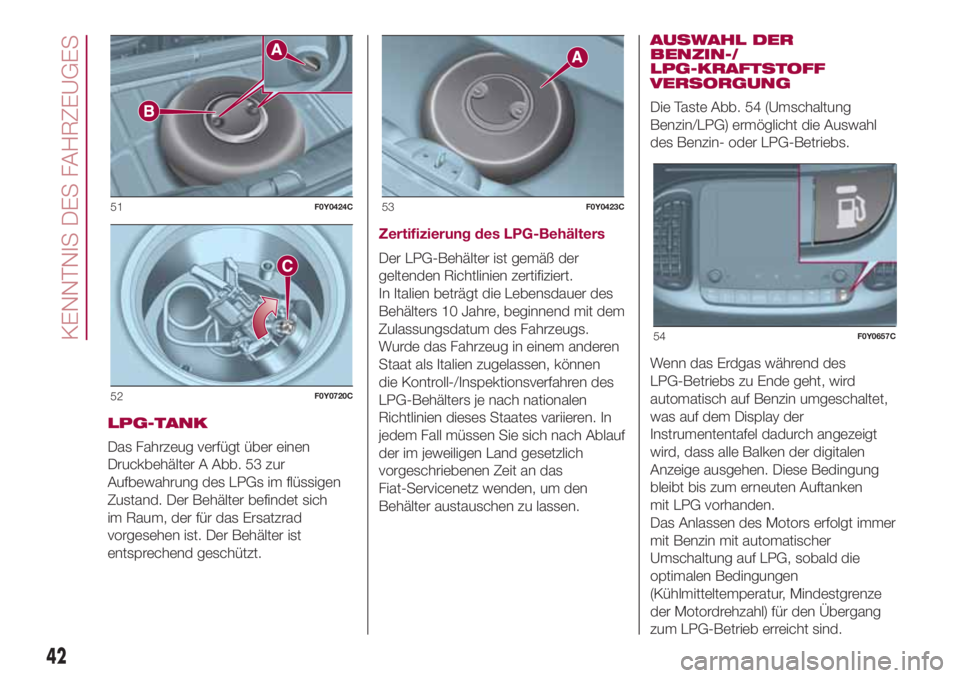 KENNTNIS DES FAHRZEUGES

A
B
51 F0Y0424C

C
52 F0Y0720C

LPG-TANK

Das Fahrzeug verfügt über einen Druckbehälter A Abb. 53 zur Aufbewahrung des LPGs im flüssigen Zustand. Der Behälter befindet sich im Raum, der für das Ersatzrad vorgesehen ist. Der Behälter ist entsprechend geschützt.

A
53 F0Y0423C

Zertifizierung des LPG-Behälters

Der LPG-Behälter ist gemäß der geltenden Richtlinien zertifiziert.
In Italien beträgt die Lebensdauer des Behälters 10 Jahre, beginnend mit dem Zulassungsdatum des Fahrzeugs.
Wurde das Fahrzeug in einem anderen Staat als Italien zugelassen, können die Kontroll-/Inspektionsverfahren des LPG-Behälters je nach nationalen Richtlinien dieses Staates variieren. In jedem Fall müssen Sie sich nach Ablauf der im jeweiligen Land gesetzlich vorgeschriebenen Zeit an das Fiat-Servicenetz wenden, um den Behälter austauschen zu lassen.

AUSWAHL DER BENZIN-/ LPG-KRAFTSTOFF VERSORGUNG

Die Taste Abb. 54 (Umschaltung Benzin/LPG) ermöglicht die Auswahl des Benzin- oder LPG-Betriebs.

54 F0Y0657C

Wenn das Erdgas während des LPG-Betriebs zu Ende geht, wird automatisch auf Benzin umgeschaltet, was auf dem Display der Instrumententafel dadurch angezeigt wird, dass alle Balken der digitalen Anzeige ausgehen. Diese Bedingung bleibt bis zum erneuten Auftanken mit LPG vorhanden.
Das Anlassen des Motors erfolgt immer mit Benzin mit automatischer Umschaltung auf LPG, sobald die optimalen Bedingungen (Kühlmitteltemperatur, Mindestgrenze der Motordrehzahl) für den Übergang zum LPG-Betrieb erreicht sind.

42

carmanualsonline.info