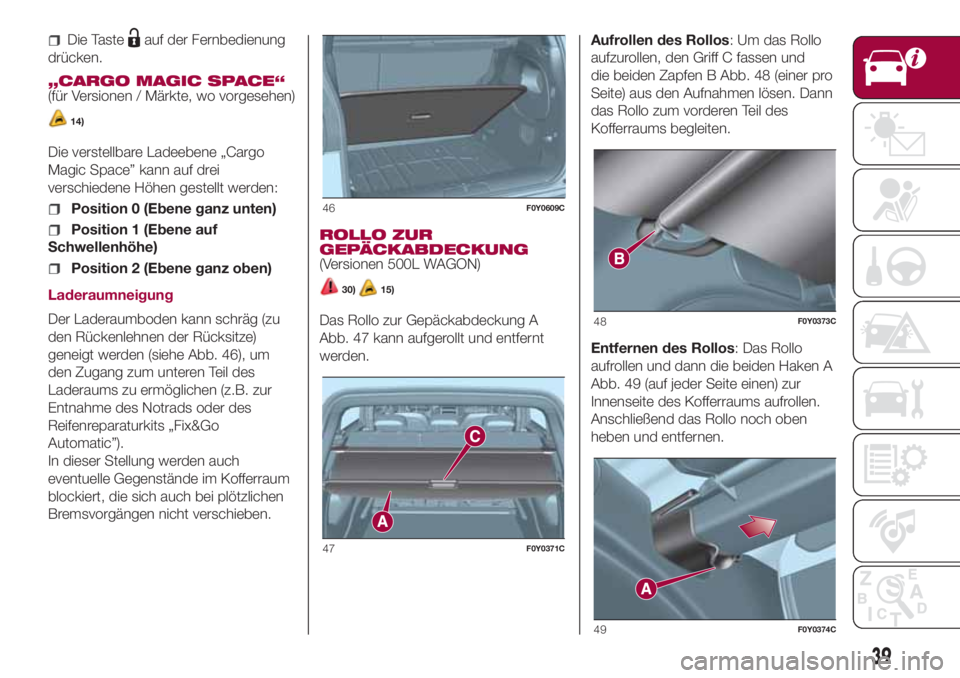 Die Taste auf der Fernbedienung drücken.

„CARGO MAGIC SPACE“
(für Versionen / Märkte, wo vorgesehen)

14)

Die verstellbare Ladeebene „Cargo Magic Space” kann auf drei verschiedene Höhen gestellt werden:

Position 0 (Ebene ganz unten)

Position 1 (Ebene auf Schwellenhöhe)

Position 2 (Ebene ganz oben)

Laderaumneigung

Der Laderaumboden kann schräg (zu den Rückenlehnen der Rücksitze) geneigt werden (siehe Abb. 46), um den Zugang zum unteren Teil des Laderaums zu ermöglichen (z.B. zur Entnahme des Notrads oder des Reifenreparaturkits „Fix&Go Automatic”).
In dieser Stellung werden auch eventuelle Gegenstände im Kofferraum blockiert, die sich auch bei plötzlichen Bremsvorgängen nicht verschieben.

46 F0Y0609C

ROLLO ZUR GEPÄCKABDECKUNG
(Versionen 500L WAGON)

30) 15)

Das Rollo zur Gepäckabdeckung A Abb. 47 kann aufgerollt und entfernt werden.

C
A
47 F0Y0371C

Aufrollen des Rollos: Um das Rollo aufzurollen, den Griff C fassen und die beiden Zapfen B Abb. 48 (einer pro Seite) aus den Aufnahmen lösen. Dann das Rollo zum vorderen Teil des Kofferraums begleiten.

B
48 F0Y0373C

Entfernen des Rollos: Das Rollo aufrollen und dann die beiden Haken A Abb. 49 (auf jeder Seite einen) zur Innenseite des Kofferraums aufrollen. Anschließend das Rollo noch oben heben und entfernen.

A
49 F0Y0374C

39

carmanualsonline.info