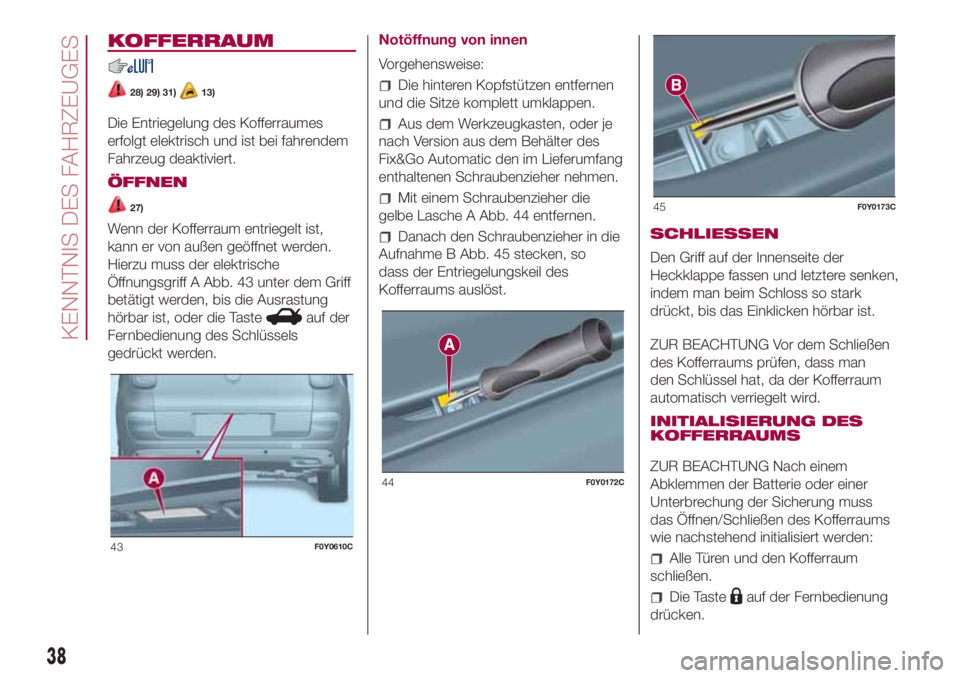 KENNTNIS DES FAHRZEUGES

KOFFERRAUM

28) 29) 31) 13)

Die Entriegelung des Kofferraumes erfolgt elektrisch und ist bei fahrendem Fahrzeug deaktiviert.

ÖFFNEN

27)

Wenn der Kofferraum entriegelt ist, kann er von außen geöffnet werden. Hierzu muss der elektrische Öffnungsgriff A Abb. 43 unter dem Griff betätigt werden, bis die Ausrastung hörbar ist, oder die Taste auf der Fernbedienung des Schlüssels gedrückt werden.

A

43 F0Y0610C

Notöffnung von innen

Vorgehensweise:

Die hinteren Kopfstützen entfernen und die Sitze komplett umklappen.

Aus dem Werkzeugkasten, oder je nach Version aus dem Behälter des Fix&Go Automatic den im Lieferumfang enthaltenen Schraubenzieher nehmen.

Mit einem Schraubenzieher die gelbe Lasche A Abb. 44 entfernen.

Danach den Schraubenzieher in die Aufnahme B Abb. 45 stecken, so dass der Entriegelungskeil des Kofferraums auslöst.

A

44 F0Y0172C

B

45 F0Y0173C

SCHLIESSEN

Den Griff auf der Innenseite der Heckklappe fassen und letztere senken, indem man beim Schloss so stark drückt, bis das Einklicken hörbar ist.

ZUR BEACHTUNG Vor dem Schließen des Kofferraums prüfen, dass man den Schlüssel hat, da der Kofferraum automatisch verriegelt wird.

INITIALISIERUNG DES KOFFERRAUMS

ZUR BEACHTUNG Nach einem Abklemmen der Batterie oder einer Unterbrechung der Sicherung muss das Öffnen/Schließen des Kofferraums wie nachstehend initialisiert werden:

Alle Türen und den Kofferraum schließen.

Die Taste auf der Fernbedienung drücken.

38

carmanualsonline.info