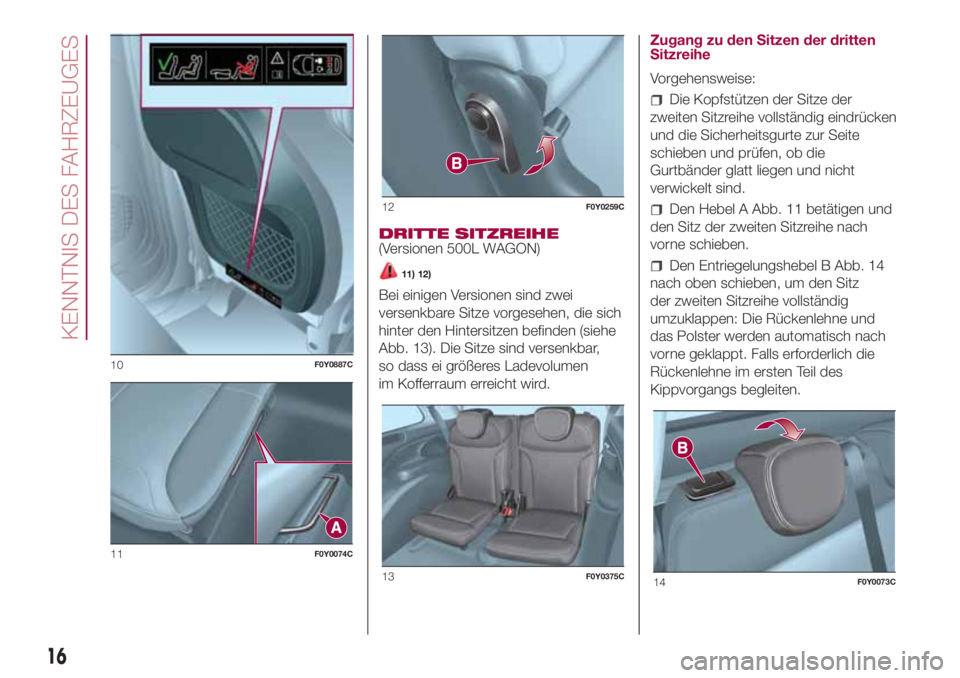 KENNTNIS DES FAHRZEUGES

10 F0Y0887C

A

11 F0Y0074C

B

12 F0Y0259C

DRITTE SITZREIHE
(Versionen 500L WAGON)

11) 12)

Bei einigen Versionen sind zwei versenkbare Sitze vorgesehen, die sich hinter den Hintersitzen befinden (siehe Abb. 13). Die Sitze sind versenkbar, so dass ei größeres Ladevolumen im Kofferraum erreicht wird.

13 F0Y0375C

Zugang zu den Sitzen der dritten Sitzreihe

Vorgehensweise:

Die Kopfstützen der Sitze der zweiten Sitzreihe vollständig eindrücken und die Sicherheitsgurte zur Seite schieben und prüfen, ob die Gurtbänder glatt liegen und nicht verwickelt sind.

Den Hebel A Abb. 11 betätigen und den Sitz der zweiten Sitzreihe nach vorne schieben.

Den Entriegelungshebel B Abb. 14 nach oben schieben, um den Sitz der zweiten Sitzreihe vollständig umzuklappen: Die Rückenlehne und das Polster werden automatisch nach vorne geklappt. Falls erforderlich die Rückenlehne im ersten Teil des Kippvorgangs begleiten.

B

14 F0Y0073C

16

carmanualsonline.info