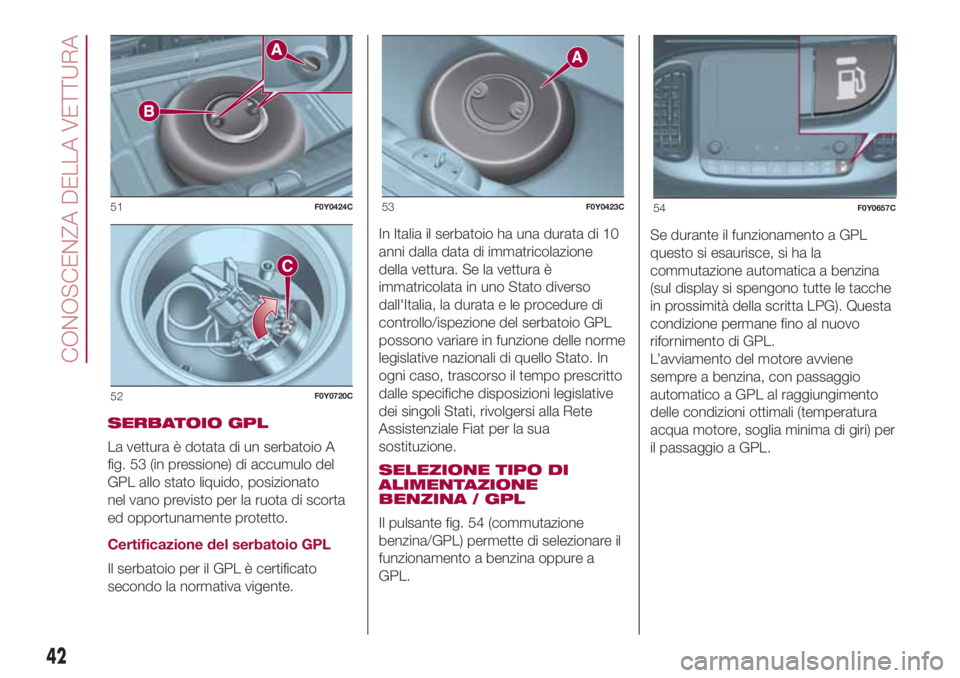 CONOSCENZA DELLA VETTURA

A
B
51 F0Y0424C

C
52 F0Y0720C

SERBATOIO GPL

La vettura è dotata di un serbatoio A fig. 53 (in pressione) di accumulo del GPL allo stato liquido, posizionato nel vano previsto per la ruota di scorta ed opportunamente protetto.

Certificazione del serbatoio GPL

Il serbatoio per il GPL è certificato secondo la normativa vigente.

A
53 F0Y0423C

In Italia il serbatoio ha una durata di 10 anni dalla data di immatricolazione della vettura. Se la vettura è immatricolata in uno Stato diverso dall'Italia, la durata e le procedure di controllo/ispezione del serbatoio GPL possono variare in funzione delle norme legislative nazionali di quello Stato. In ogni caso, trascorso il tempo prescritto dalle specifiche disposizioni legislative dei singoli Stati, rivolgersi alla Rete Assistenziale Fiat per la sua sostituzione.

SELEZIONE TIPO DI ALIMENTAZIONE BENZINA / GPL

Il pulsante fig. 54 (commutazione benzina/GPL) permette di selezionare il funzionamento a benzina oppure a GPL.

54 F0Y0657C

Se durante il funzionamento a GPL questo si esaurisce, si ha la commutazione automatica a benzina (sul display si spengono tutte le tacche in prossimità della scritta LPG). Questa condizione permane fino al nuovo rifornimento di GPL.
L'avviamento del motore avviene sempre a benzina, con passaggio automatico a GPL al raggiungimento delle condizioni ottimali (temperatura acqua motore, soglia minima di giri) per il passaggio a GPL.

42

carmanualsonline.info