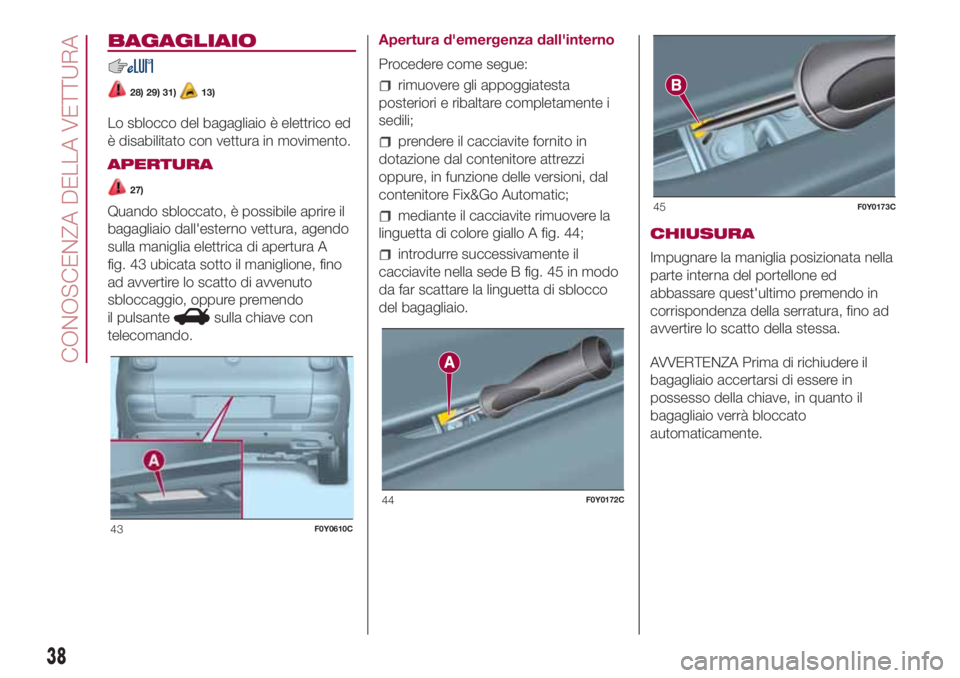 CONOSCENZA DELLA VETTURA

BAGAGLIAIO

28) 29) 31) 13)

Lo sblocco del bagagliaio è elettrico ed è disabilitato con vettura in movimento.

APERTURA

27)

Quando sbloccato, è possibile aprire il bagagliaio dall'esterno vettura, agendo sulla maniglia elettrica di apertura A fig. 43 ubicata sotto il maniglione, fino ad avvertire lo scatto di avvenuto sbloccaggio, oppure premendo il pulsante sulla chiave con telecomando.

A

43 F0Y0610C

Apertura d'emergenza dall'interno

Procedere come segue:

rimuovere gli appoggiatesta posteriori e ribaltare completamente i sedili;

prendere il cacciavite fornito in dotazione dal contenitore attrezzi oppure, in funzione delle versioni, dal contenitore Fix&Go Automatic;

mediante il cacciavite rimuovere la linguetta di colore giallo A fig. 44;

introdurre successivamente il cacciavite nella sede B fig. 45 in modo da far scattare la linguetta di sblocco del bagagliaio.

A

44 F0Y0172C

B

45 F0Y0173C

CHIUSURA

Impugnare la maniglia posizionata nella parte interna del portellone ed abbassare quest'ultimo premendo in corrispondenza della serratura, fino ad avvertire lo scatto della stessa.

AVVERTENZA Prima di richiudere il bagagliaio accertarsi di essere in possesso della chiave, in quanto il bagagliaio verrà bloccato automaticamente.

38

carmanualsonline.info