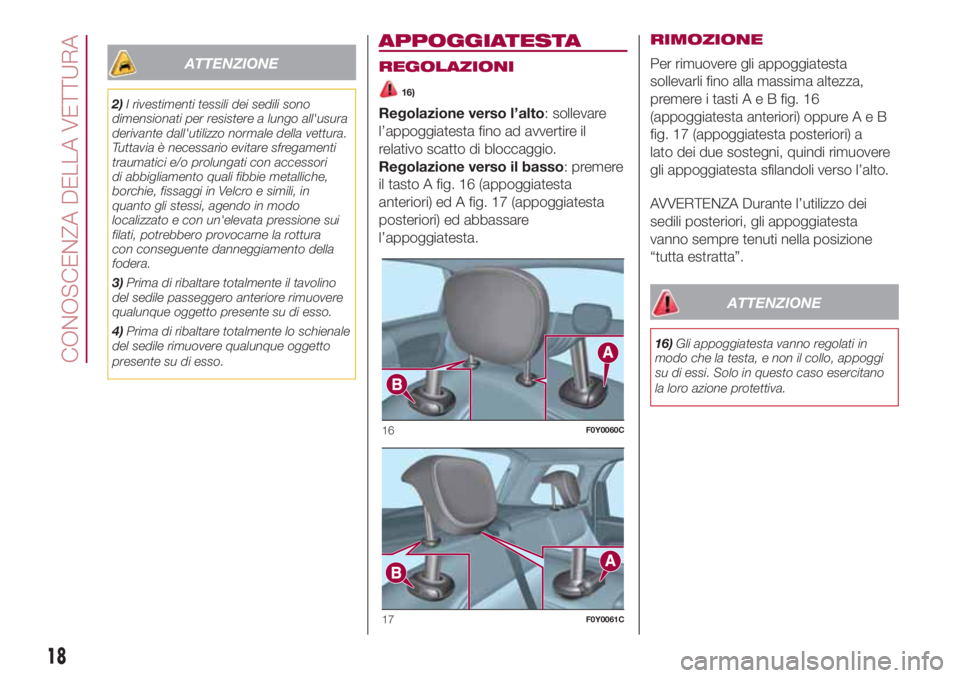 CONOSCENZA DELLA VETTURA

ATTENZIONE

2) I rivestimenti tessili dei sedili sono dimensionati per resistere a lungo all'usura derivante dall'utilizzo normale della vettura. Tuttavia è necessario evitare sfregamenti traumatici e/o prolungati con accessori di abbigliamento quali fibbie metalliche, borchie, fissaggi in Velcro e simili, in quanto gli stessi, agendo in modo localizzato e con un'elevata pressione sui filati, potrebbero provocarne la rottura con conseguente danneggiamento della fodera.

3) Prima di ribaltare totalmente il tavolino del sedile passeggero anteriore rimuovere qualunque oggetto presente su di esso.

4) Prima di ribaltare totalmente lo schienale del sedile rimuovere qualunque oggetto presente su di esso.

APPOGGIATESTA

REGOLAZIONI

16)

Regolazione verso l'alto: sollevare l'appoggiatesta fino ad avvertire il relativo scatto di bloccaggio.

Regolazione verso il basso: premere il tasto A fig. 16 (appoggiatesta anteriori) ed A fig. 17 (appoggiatesta posteriori) ed abbassare l'appoggiatesta.

A
B
16
F0Y0060C

B
A
17
F0Y0061C

RIMOZIONE

Per rimuovere gli appoggiatesta sollevarli fino alla massima altezza, premere i tasti A e B fig. 16 (appoggiatesta anteriori) oppure A e B fig. 17 (appoggiatesta posteriori) a lato dei due sostegni, quindi rimuovere gli appoggiatesta sfilandoli verso l'alto.

AVVERTENZA Durante l'utilizzo dei sedili posteriori, gli appoggiatesta vanno sempre tenuti nella posizione "tutta estratta".

ATTENZIONE

16) Gli appoggiatesta vanno regolati in modo che la testa, e non il collo, appoggi su di essi. Solo in questo caso esercitano la loro azione protettiva.

18

carmanualsonline.info