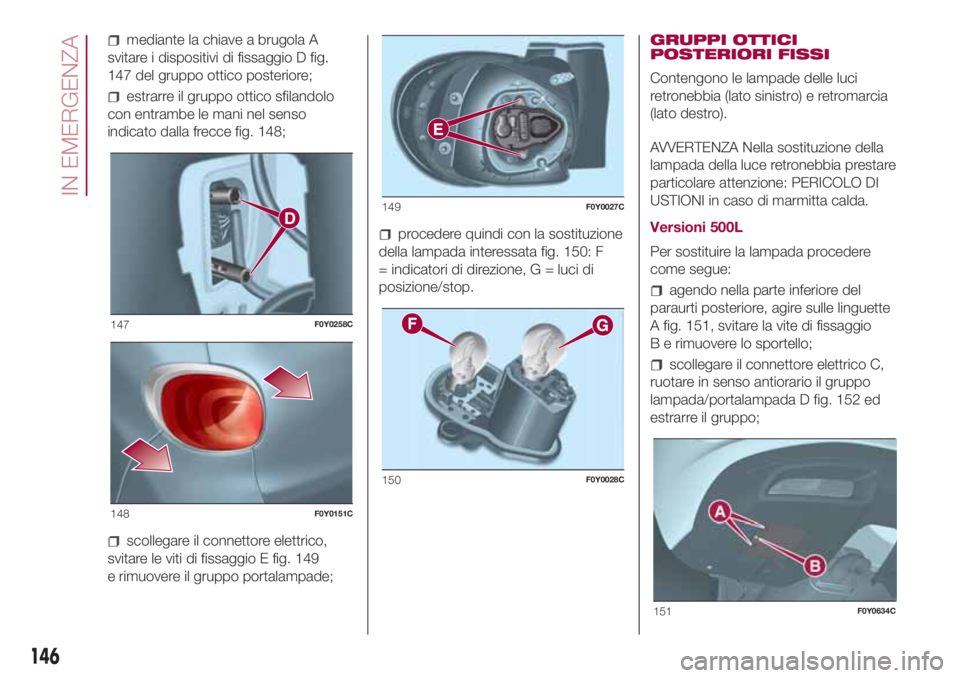 IN EMERGENZA

mediante la chiave a brugola A svitare i dispositivi di fissaggio D fig. 147 del gruppo ottico posteriore;

estrarre il gruppo ottico sfilandolo con entrambe le mani nel senso indicato dalla frecce fig. 148;

D

147 F0Y0258C

148 F0Y0151C

scollegare il connettore elettrico, svitare le viti di fissaggio E fig. 149 e rimuovere il gruppo portalampade;

E

149 F0Y0027C

procedere quindi con la sostituzione della lampada interessata fig. 150: F = indicatori di direzione, G = luci di posizione/stop.

F G

150 F0Y0028C

GRUPPI OTTICI POSTERIORI FISSI

Contengono le lampade delle luci retronebbia (lato sinistro) e retromarcia (lato destro).

AVVERTENZA Nella sostituzione della lampada della luce retronebbia prestare particolare attenzione: PERICOLO DI USTIONI in caso di marmitta calda.

Versioni 500L

Per sostituire la lampada procedere come segue:

agendo nella parte inferiore del paraurti posteriore, agire sulle linguette A fig. 151, svitare la vite di fissaggio B e rimuovere lo sportello;

scollegare il connettore elettrico C, ruotare in senso antiorario il gruppo lampada/portalampada D fig. 152 ed estrarre il gruppo;

A B

151 F0Y0634C

146

carmanualsonline.info