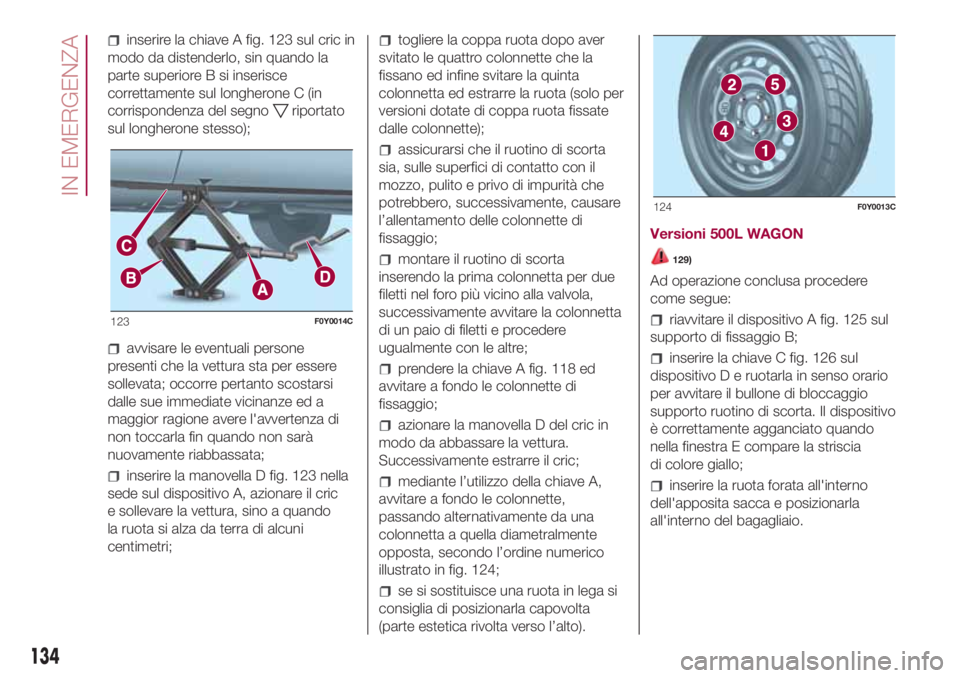 IN EMERGENZA

inserire la chiave A fig. 123 sul cric in modo da distenderlo, sin quando la parte superiore B si inserisce correttamente sul longherone C (in corrispondenza del segno ▽ riportato sul longherone stesso);

C
B
A
D
123 F0Y0014C

avvisare le eventuali persone presenti che la vettura sta per essere sollevata; occorre pertanto scostarsi dalle sue immediate vicinanze ed a maggior ragione avere l'avvertenza di non toccarla fin quando non sarà nuovamente riabbassata;

inserire la manovella D fig. 123 nella sede sul dispositivo A, azionare il cric e sollevare la vettura, sino a quando la ruota si alza da terra di alcuni centimetri;

togliere la coppa ruota dopo aver svitato le quattro colonnette che la fissano ed infine svitare la quinta colonnetta ed estrarre la ruota (solo per versioni dotate di coppa ruota fissate dalle colonnette);

assicurarsi che il ruotino di scorta sia, sulle superfici di contatto con il mozzo, pulito e privo di impurità che potrebbero, successivamente, causare l'allentamento delle colonnette di fissaggio;

montare il ruotino di scorta inserendo la prima colonnetta per due filetti nel foro più vicino alla valvola, successivamente avvitare la colonnetta di un paio di filetti e procedere ugualmente con le altre;

prendere la chiave A fig. 118 ed avvitare a fondo le colonnette di fissaggio;

azionare la manovella D del cric in modo da abbassare la vettura. Successivamente estrarre il cric;

mediante l'utilizzo della chiave A, avvitare a fondo le colonnette, passando alternativamente da una colonnetta a quella diametralmente opposta, secondo l'ordine numerico illustrato in fig. 124;

se si sostituisce una ruota in lega si consiglia di posizionarla capovolta (parte estetica rivolta verso l'alto).

2
5
4
3
1
124 F0Y0013C

Versioni 500L WAGON

129)

Ad operazione conclusa procedere come segue:

riavvitare il dispositivo A fig. 125 sul supporto di fissaggio B;

inserire la chiave C fig. 126 sul dispositivo D e ruotarla in senso orario per avvitare il bullone di bloccaggio supporto ruotino di scorta. Il dispositivo è correttamente agganciato quando nella finestra E compare la striscia di colore giallo;

inserire la ruota forata all'interno dell'apposita sacca e posizionarla all'interno del bagagliaio.

134

carmanualsonline.info