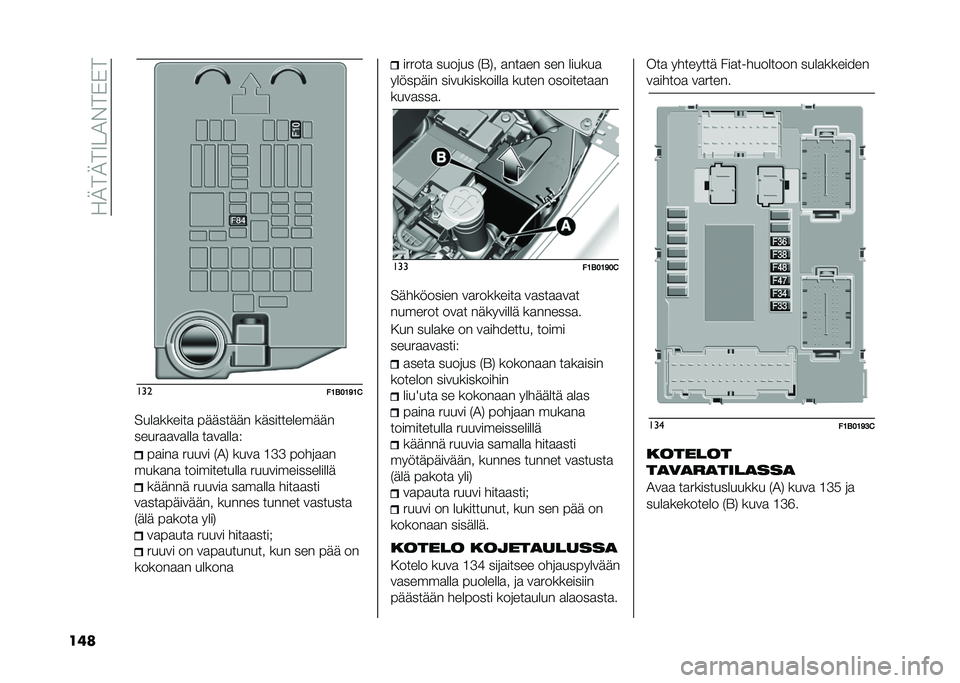 HÄTÄTILANTEET

F10

F84

132 F1B0191C

Sulakkeita päästään käsittelemään seuraavalla tavalla:

paina ruuvi (A) kuva 133 pohjaan mukana toimitetulla ruuvimeisselillä

käännä ruuvia samalla hitaasti vastapäivään, kunnes tunnet vastusta (älä pakota yli)

vapauta ruuvi hitaasti;

ruuvi on vapautunut, kun sen pää on kokonaan ulkona

irrota suojus (B), antaen sen liukua ylöspäin sivukiskoilla kuten osoitetaan kuvassa.

B

A

133 F1B0190C

Sähköosien varokkeita vastaavat numerot ovat näkyvillä kannessa.

Kun sulake on vaihdettu, toimi seuraavasti:

aseta suojus (B) kokonaan takaisin kotelon sivukiskoihin

liu'uta se kokonaan ylhäältä alas

paina ruuvi (A) pohjaan mukana toimitetulla ruuvimeisselillä

käännä ruuvia samalla hitaasti myötäpäivään, kunnes tunnet vastusta (älä pakota yli)

vapauta ruuvi hitaasti;

ruuvi on lukittunut, kun sen pää on kokonaan sisällä.

KOTELO KOJETAULUSSA

Kotelo kuva 134 sijaitsee ohjauspylvään vasemmalla puolella, ja varokkeisiin päästään helposti kojetaulun alaosasta.

Ota yhteyttä Fiat-huoltoon sulakkeiden vaihtoa varten.

F36
F38
F48
F47
F34
F33

134 F1B0193C

KOTELOT TAVARATILASSA

Avaa tarkistusluukku (A) kuva 135 ja sulakekotelo (B) kuva 136.

148

carmanualsonline.info