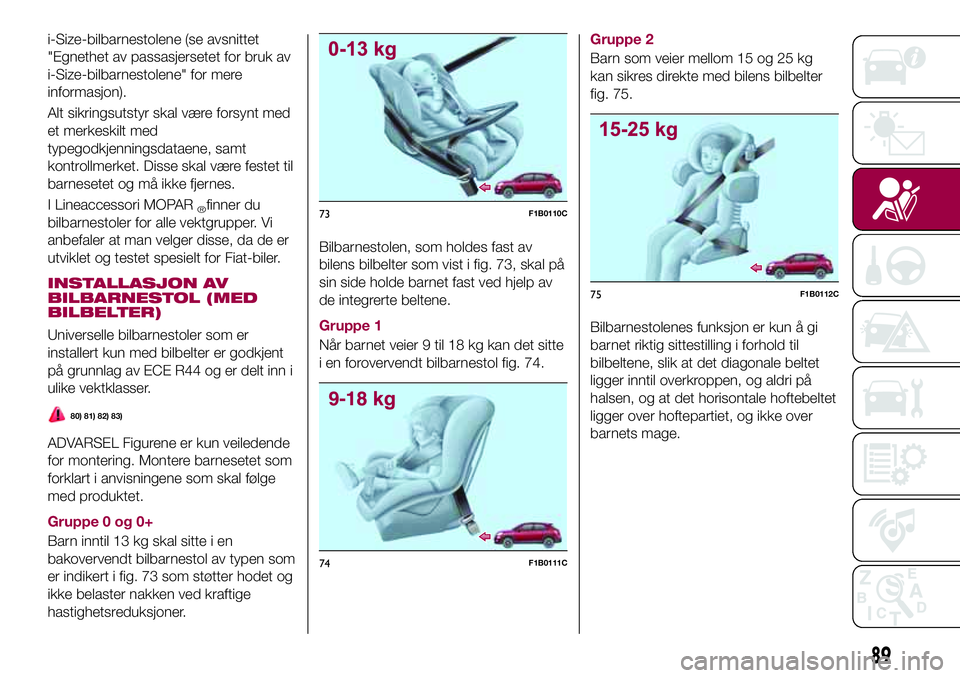 i-Size-bilbarnestolene (se avsnittet "Egnethet av passasjersetet for bruk av i-Size-bilbarnestolene" for mere informasjon).

Alt sikringsutstyr skal være forsynt med et merkeskilt med typegodkjenningsdataene, samt kontrollmerket. Disse skal være festet til barnesetet og må ikke fjernes.

I Lineaccessori MOPAR® finner du bilbarnestoler for alle vektgrupper. Vi anbefaler at man velger disse, da de er utviklet og testet spesielt for Fiat-biler.

INSTALLASJON AV BILBARNESTOL (MED BILBELTER)

Universelle bilbarnestoler som er installert kun med bilbelter er godkjent på grunnlag av ECE R44 og er delt inn i ulike vektklasser.

80) 81) 82) 83)

ADVARSEL Figurene er kun veiledende for montering. Montere barnesetet som forklart i anvisningene som skal følge med produktet.

Gruppe 0 og 0+

Barn inntil 13 kg skal sitte i en bakovervendt bilbarnestol av typen som er indikert i fig. 73 som støtter hodet og ikke belaster nakken ved kraftige hastighetsreduksjoner.

0-13 kg

73 F1B0110C

Bilbarnestolen, som holdes fast av bilens bilbelter som vist i fig. 73, skal på sin side holde barnet fast ved hjelp av de integrerte beltene.

Gruppe 1

Når barnet veier 9 til 18 kg kan det sitte i en forovervendt bilbarnestol fig. 74.

9-18 kg

74 F1B0111C

Gruppe 2

Barn som veier mellom 15 og 25 kg kan sikres direkte med bilens bilbelter fig. 75.

15-25 kg

75 F1B0112C

Bilbarnestolenes funksjon er kun å gi barnet riktig sittestilling i forhold til bilbeltene, slik at det diagonale beltet ligger inntil overkroppen, og aldri på halsen, og at det horisontale hoftebeltet ligger over hoftepartiet, og ikke over barnets mage.

89

carmanualsonline.info