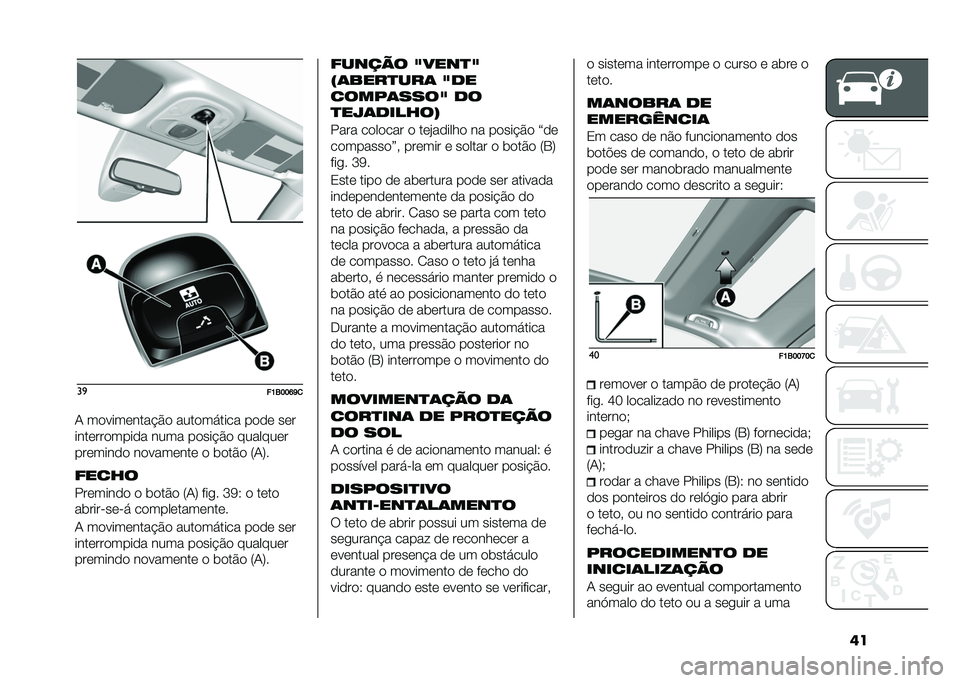 A
AUTO
B
39
F1B0069C

A movimentação automática pode ser interrompida numa posição qualquer premindo novamente o botão (A).

FECHO
Premindo o botão (A) fig. 39: o teto abrir-se-á completamente.

A movimentação automática pode ser interrompida numa posição qualquer premindo novamente o botão (A).

FUNÇÃO "VENT" (ABERTURA "DE COMPASSO" DO TEJADILHO)
Para colocar o tejadilho na posição “de compasso”, premir e soltar o botão (B) fig. 39.

Este tipo de abertura pode ser ativada independentemente da posição do teto de abrir. Caso se parta com teto na posição fechada, a pressão da tecla provoca a abertura automática de compasso. Caso o teto já tenha aberto, é necessário manter premido o botão até ao posicionamento do teto na posição de abertura de compasso.

Durante a movimentação automática do teto, uma pressão posterior no botão (B) interrompe o movimento do teto.

MOVIMENTAÇÃO DA CORTINA DE PROTEÇÃO DO SOL
A cortina é de acionamento manual: é possível pará-la em qualquer posição.

DISPOSITIVO ANTI-ENTALAMENTO
O teto de abrir possui um sistema de segurança capaz de reconhecer a eventual presença de um obstáculo durante o movimento de fecho do vidro: quando este evento se verificar, o sistema interrompe o curso e abre o teto.

MANOBRA DE EMERGÊNCIA
Em caso de não funcionamento dos botões de comando, o teto de abrir pode ser manobrado manualmente operando como descrito a seguir:

B
A
40
F1B0070C

remover o tampão de proteção (A) fig. 40 localizado no revestimento interno;
pegar na chave Philips (B) fornecida;
introduzir a chave Philips (B) na sede (A);
rodar a chave Philips (B): no sentido dos ponteiros do relógio para abrir o teto, ou no sentido contrário para fechá-lo.

PROCEDIMENTO DE INICIALIZAÇÃO
A seguir ao eventual comportamento anómalo do teto ou a seguir a uma

41

carmanualsonline.info