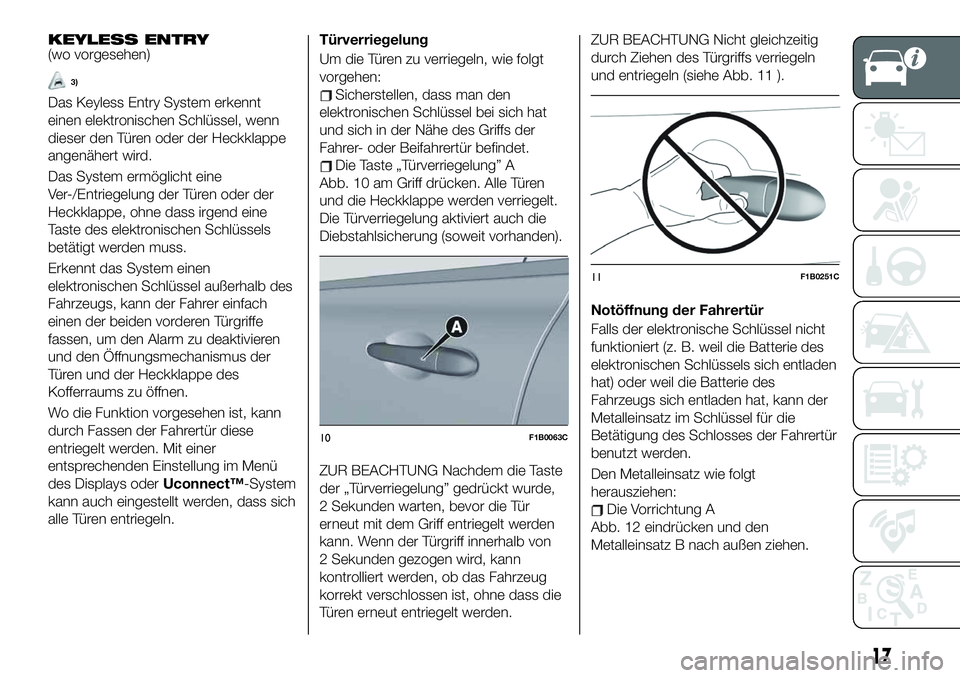 KEYLESS ENTRY
(wo vorgesehen)

3)

Das Keyless Entry System erkennt einen elektronischen Schlüssel, wenn dieser den Türen oder der Heckklappe angenähert wird.

Das System ermöglicht eine Ver-/Entriegelung der Türen oder der Heckklappe, ohne dass irgend eine Taste des elektronischen Schlüssels betätigt werden muss.

Erkennt das System einen elektronischen Schlüssel außerhalb des Fahrzeugs, kann der Fahrer einfach einen der beiden vorderen Türgriffe fassen, um den Alarm zu deaktivieren und den Öffnungsmechanismus der Türen und der Heckklappe des Kofferraums zu öffnen.

Wo die Funktion vorgesehen ist, kann durch Fassen der Fahrertür diese entriegelt werden. Mit einer entsprechenden Einstellung im Menü des Displays oder Uconnect™-System kann auch eingestellt werden, dass sich alle Türen entriegeln.

Türverriegelung

Um die Türen zu verriegeln, wie folgt vorgehen:

Sicherstellen, dass man den elektronischen Schlüssel bei sich hat und sich in der Nähe des Griffs der Fahrer- oder Beifahrertür befindet.

Die Taste „Türverriegelung” A Abb. 10 am Griff drücken. Alle Türen und die Heckklappe werden verriegelt. Die Türverriegelung aktiviert auch die Diebstahlsicherung (soweit vorhanden).

A

10 F1B0063C

ZUR BEACHTUNG Nachdem die Taste der „Türverriegelung” gedrückt wurde, 2 Sekunden warten, bevor die Tür erneut mit dem Griff entriegelt werden kann. Wenn der Türgriff innerhalb von 2 Sekunden gezogen wird, kann kontrolliert werden, ob das Fahrzeug korrekt verschlossen ist, ohne dass die Türen erneut entriegelt werden.

ZUR BEACHTUNG Nicht gleichzeitig durch Ziehen des Türgriffs verriegeln und entriegeln (siehe Abb. 11 ).

11 F1B0251C

Notöffnung der Fahrertür

Falls der elektronische Schlüssel nicht funktioniert (z. B. weil die Batterie des elektronischen Schlüssels sich entladen hat) oder weil die Batterie des Fahrzeugs sich entladen hat, kann der Metalleinsatz im Schlüssel für die Betätigung des Schlosses der Fahrertür benutzt werden.

Den Metalleinsatz wie folgt herausziehen:

Die Vorrichtung A Abb. 12 eindrücken und den Metalleinsatz B nach außen ziehen.

17

carmanualsonline.info