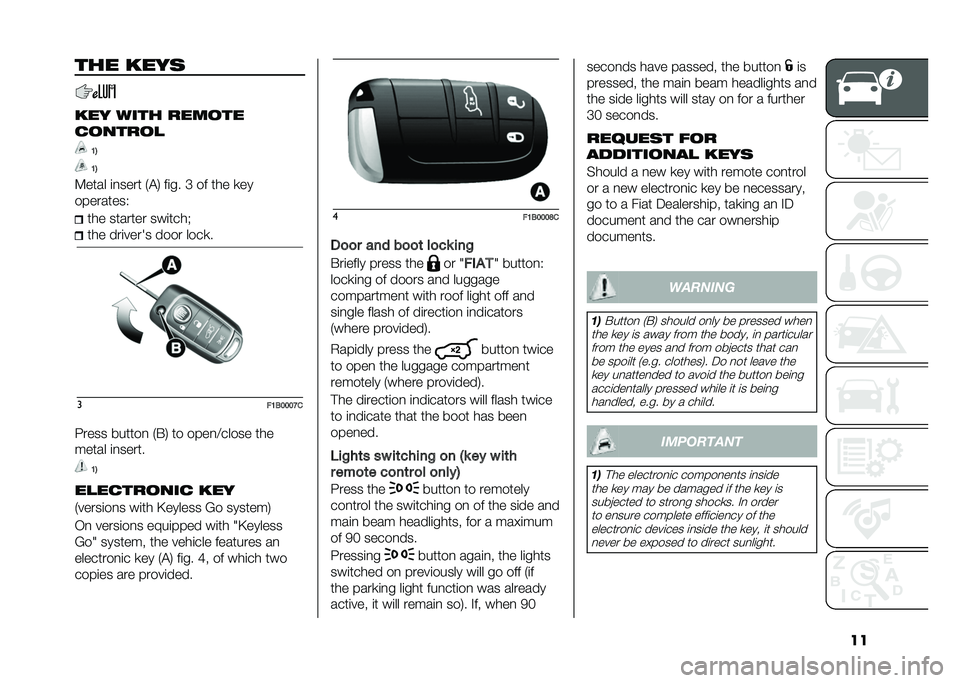 THE KEYS

KEY WITH REMOTE CONTROL

1)

1)

Metal insert (A) fig. 3 of the key operates:

the starter switch;

the driver's door lock.

A

B

3 F1B0007C

Press button (B) to open/close the metal insert.

1)

ELECTRONIC KEY

(versions with Keyless Go system)

On versions equipped with "Keyless Go" system, the vehicle features an electronic key (A) fig. 4, of which two copies are provided.

A

4 F1B0008C

Door and boot locking

Briefly press the or "FIAT" button: locking of doors and luggage compartment with roof light off and single flash of direction indicators (where provided).

Rapidly press the ×2 button twice to open the luggage compartment remotely (where provided).

The direction indicators will flash twice to indicate that the boot has been opened.

Lights switching on (key with remote control only)

Press the button to remotely control the switching on of the side and main beam headlights, for a maximum of 90 seconds.

Pressing button again, the lights switched on previously will go off (if the parking light function was already active, it will remain so). If, when 90 seconds have passed, the button is pressed, the main beam headlights and the side lights will stay on for a further 30 seconds.

REQUEST FOR ADDITIONAL KEYS

Should a new key with remote control or a new electronic key be necessary, go to a Fiat Dealership, taking an ID document and the car ownership documents.

WARNING

1) Button (B) should only be pressed when the key is away from the body, in particular from the eyes and from objects that can be spoilt (e.g. clothes). Do not leave the key unattended to avoid the button being accidentally pressed while it is being handled, e.g. by a child.

IMPORTANT

1) The electronic components inside the key may be damaged if the key is subjected to strong shocks. In order to ensure complete efficiency of the electronic devices inside the key, it should never be exposed to direct sunlight.

11

carmanualsonline.info