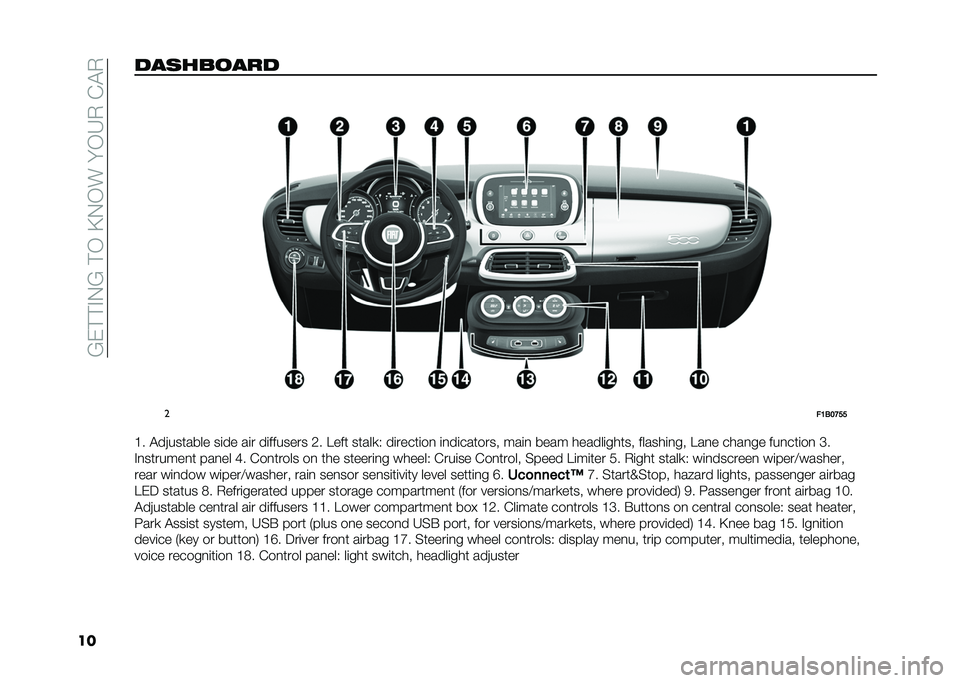 GETTING TO KNOW YOUR CAR

DASHBOARD

1 2 3 4 5 6 7 8 9 1

18 17 16 15 14 13 12 11 10

2

F1B0755

1. Adjustable side air diffusers 2. Left stalk: direction indicators, main beam headlights, flashing, Lane change function 3. Instrument panel 4. Controls on the steering wheel: Cruise Control, Speed Limiter 5. Right stalk: windscreen wiper/washer, rear window wiper/washer, rain sensor sensitivity level setting 6. Uconnect™ 7. Start&Stop, hazard lights, passenger airbag LED status 8. Refrigerated upper storage compartment (for versions/markets, where provided) 9. Passenger front airbag 10. Adjustable central air diffusers 11. Lower compartment box 12. Climate controls 13. Buttons on central console: seat heater, Park Assist system, USB port (plus one second USB port, for versions/markets, where provided) 14. Knee bag 15. Ignition device (key or button) 16. Driver front airbag 17. Steering wheel controls: display menu, trip computer, multimedia, telephone, voice recognition 18. Control panel: light switch, headlight adjuster

10

carmanualsonline.info