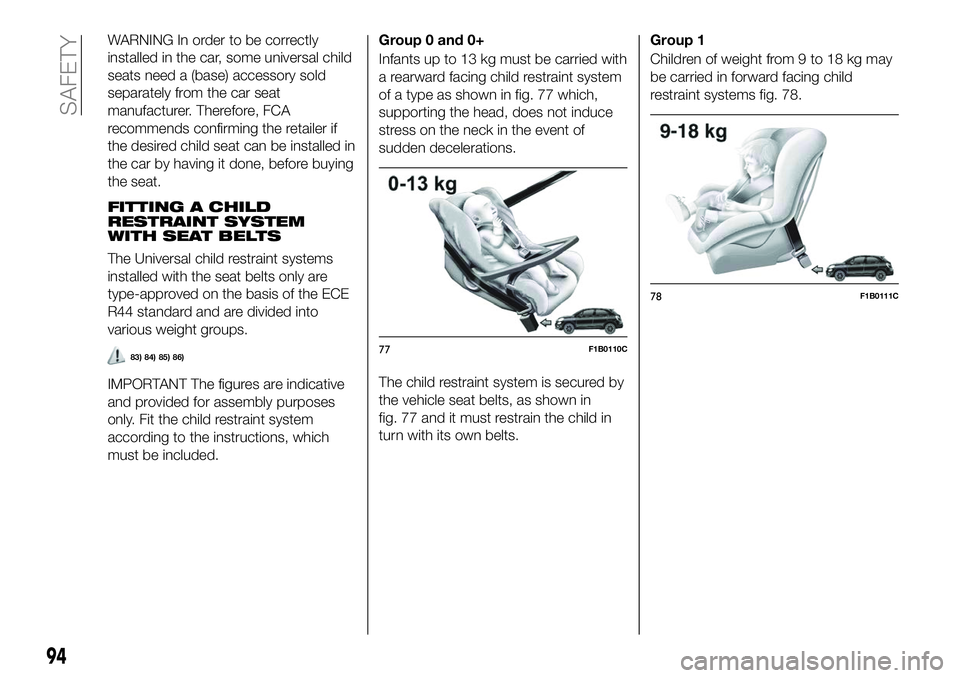 SAFETY

WARNING In order to be correctly installed in the car, some universal child seats need a (base) accessory sold separately from the car seat manufacturer. Therefore, FCA recommends confirming the retailer if the desired child seat can be installed in the car by having it done, before buying the seat.

FITTING A CHILD RESTRAINT SYSTEM WITH SEAT BELTS

The Universal child restraint systems installed with the seat belts only are type-approved on the basis of the ECE R44 standard and are divided into various weight groups.

83) 84) 85) 86)

IMPORTANT The figures are indicative and provided for assembly purposes only. Fit the child restraint system according to the instructions, which must be included.

Group 0 and 0+

Infants up to 13 kg must be carried with a rearward facing child restraint system of a type as shown in fig. 77 which, supporting the head, does not induce stress on the neck in the event of sudden decelerations.

0-13 kg

77 F1B0110C

The child restraint system is secured by the vehicle seat belts, as shown in fig. 77 and it must restrain the child in turn with its own belts.

Group 1

Children of weight from 9 to 18 kg may be carried in forward facing child restraint systems fig. 78.

9-18 kg

78 F1B0111C

94

carmanualsonline.info