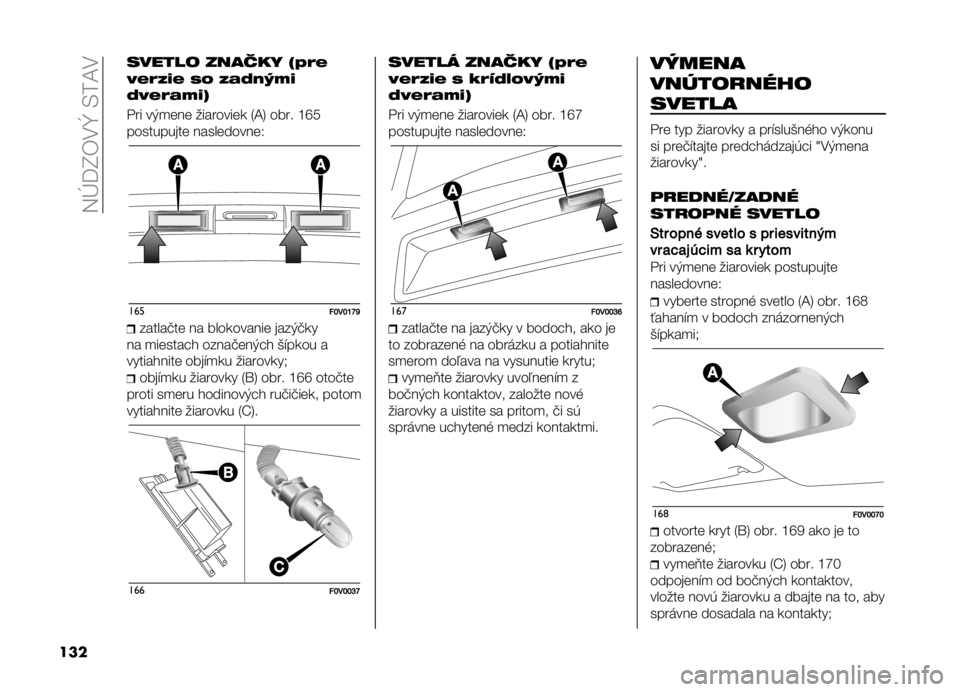 NÚDZOVÝ STAV

SVETLO ZNAČKY (pre verzie so zadnými dverami)

Pri výmene žiaroviek (A) obr. 165 postupujte nasledovne:

A A

165 F0V0179

❒ zatlačte na blokovanie jazýčky na miestach označených šípkou a vytiahnite objímku žiarovky;

❒ objímku žiarovky (B) obr. 166 otočte proti smeru hodinových ručičiek, potom vytiahnite žiarovku (C).

B

C

166 F0V0037

SVETLÁ ZNAČKY (pre verzie s krídlovými dverami)

Pri výmene žiaroviek (A) obr. 167 postupujte nasledovne:

A A

167 F0V0036

❒ zatlačte na jazýčky v bodoch, ako je to zobrazené na obrázku a potiahnite smerom doľava na vysunutie krytu;

❒ vymeňte žiarovky uvoľnením z bočných kontaktov, založte nové žiarovky a uistite sa pritom, či sú správne uchytené medzi kontaktmi.

VÝMENA VNÚTORNÉHO SVETLA

Pre typ žiarovky a príslušného výkonu si prečítajte predchádzajúci "Výmena žiarovky".

PREDNÉ/ZADNÉ STROPNÉ SVETLO

Stropné svetlo s priesvitným vracajúcim sa krytom

Pri výmene žiaroviek postupujte nasledovne:

❒ vyberte stropné svetlo (A) obr. 168 ťahaním v bodoch znázornených šípkami;

A

168 F0V0070

❒ otvorte kryt (B) obr. 169 ako je to zobrazené;

❒ vymeňte žiarovku (C) obr. 170 odpojením od bočných kontaktov, vložte novú žiarovku a dbajte na to, aby správne dosadala na kontakty;

132

carmanualsonline.info