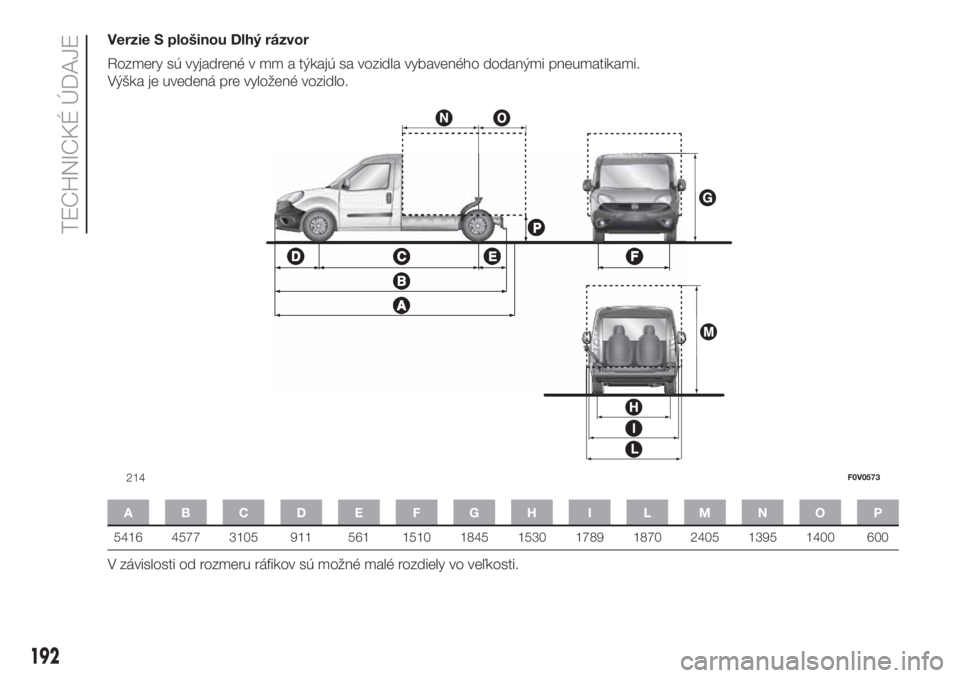 TECHNICKÉ ÚDAJE

Verzie S plošinou Dlhý rázvor

Rozmery sú vyjadrené v mm a týkajú sa vozidla vybaveného dodanými pneumatikami.
Výška je uvedená pre vyložené vozidlo.

N O G P D C E F B A M H I L

214 F0V0573

| A | B | C | D | E | F | G | H | I | L | M | N | O | P |
|---|---|---|---|---|---|---|---|---|---|---|---|---|---|
| 5416 | 4577 | 3105 | 911 | 561 | 1510 | 1845 | 1530 | 1789 | 1870 | 2405 | 1395 | 1400 | 600 |

V závislosti od rozmeru ráfikov sú možné malé rozdiely vo veľkosti.

192

carmanualsonline.info