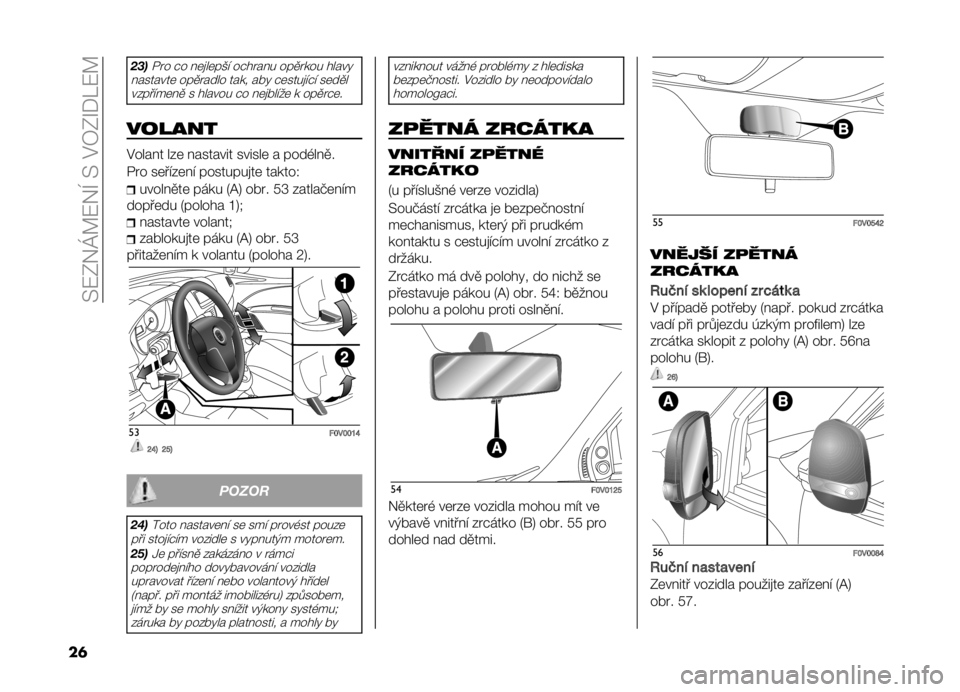 SEZNÁMENÍ S VOZIDLEM

23) Pro co nejlepší ochranu opěrkou hlavy nastavte opěradlo tak, aby cestující seděl vzpřímeně s hlavou co nejblíže k opěrce.

VOLANT

Volant lze nastavit svisle a podélně.

Pro seřízení postupujte takto:

uvolněte páku (A) obr. 53 zatlačením dopředu (poloha 1);

nastavte volant;

zablokujte páku (A) obr. 53 přitažením k volantu (poloha 2).

1

2

A

53 F0V0014

24) 25)

POZOR

24) Toto nastavení se smí provést pouze při stojícím vozidle s vypnutým motorem.

25) Je přísně zakázáno v rámci poprodejního dovybavování vozidla upravovat řízení nebo volantový hřídel (např. při montáž imobilizéru) způsobem, jímž by se mohly snížit výkony systému; záruka by pozbyla platnosti, a mohly by vzniknout vážné problémy z hlediska bezpečnosti. Vozidlo by neodpovídalo homologaci.

ZPĚTNÁ ZRCÁTKA

VNITŘNÍ ZPĚTNÉ ZRCÁTKO

(u příslušné verze vozidla)

Součástí zrcátka je bezpečnostní mechanismus, který při prudkém kontaktu s cestujícím uvolní zrcátko z držáku.

Zrcátko má dvě polohy, do nichž se přestavuje pákou (A) obr. 54: běžnou polohu a polohu proti oslnění.

A

54 F0V0125

Některé verze vozidla mohou mít ve výbavě vnitřní zrcátko (B) obr. 55 pro dohled nad dětmi.

B

55 F0V0542

VNĚJŠÍ ZPĚTNÁ ZRCÁTKA

Ruční sklopení zrcátka

V případě potřeby (např. pokud zrcátka vadí při průjezdu úzkým profilem) lze zrcátka sklopit z polohy (A) obr. 56na polohu (B).

26)

A

B

56 F0V0084

Ruční nastavení

Zevnitř vozidla použijte zařízení (A) obr. 57.

26

carmanualsonline.info