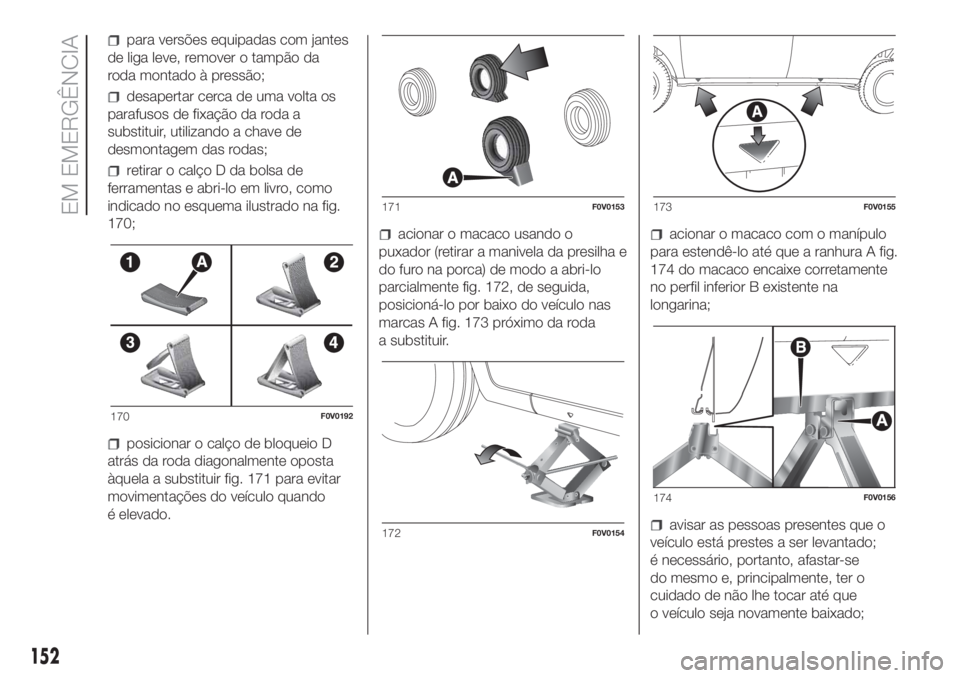 EM EMERGÊNCIA

para versões equipadas com jantes de liga leve, remover o tampão da roda montado à pressão;

desapertar cerca de uma volta os parafusos de fixação da roda a substituir, utilizando a chave de desmontagem das rodas;

retirar o calço D da bolsa de ferramentas e abri-lo em livro, como indicado no esquema ilustrado na fig. 170;

1 A 2
3 4
170 F0V0192

posicionar o calço de bloqueio D atrás da roda diagonalmente oposta àquela a substituir fig. 171 para evitar movimentações do veículo quando é elevado.

A
171 F0V0153

acionar o macaco usando o puxador (retirar a manivela da presilha e do furo na porca) de modo a abri-lo parcialmente fig. 172, de seguida, posicioná-lo por baixo do veículo nas marcas A fig. 173 próximo da roda a substituir.

172 F0V0154

A
173 F0V0155

acionar o macaco com o manípulo para estendê-lo até que a ranhura A fig. 174 do macaco encaixe corretamente no perfil inferior B existente na longarina;

B
A
174 F0V0156

avisar as pessoas presentes que o veículo está prestes a ser levantado; é necessário, portanto, afastar-se do mesmo e, principalmente, ter o cuidado de não lhe tocar até que o veículo seja novamente baixado;

152

carmanualsonline.info