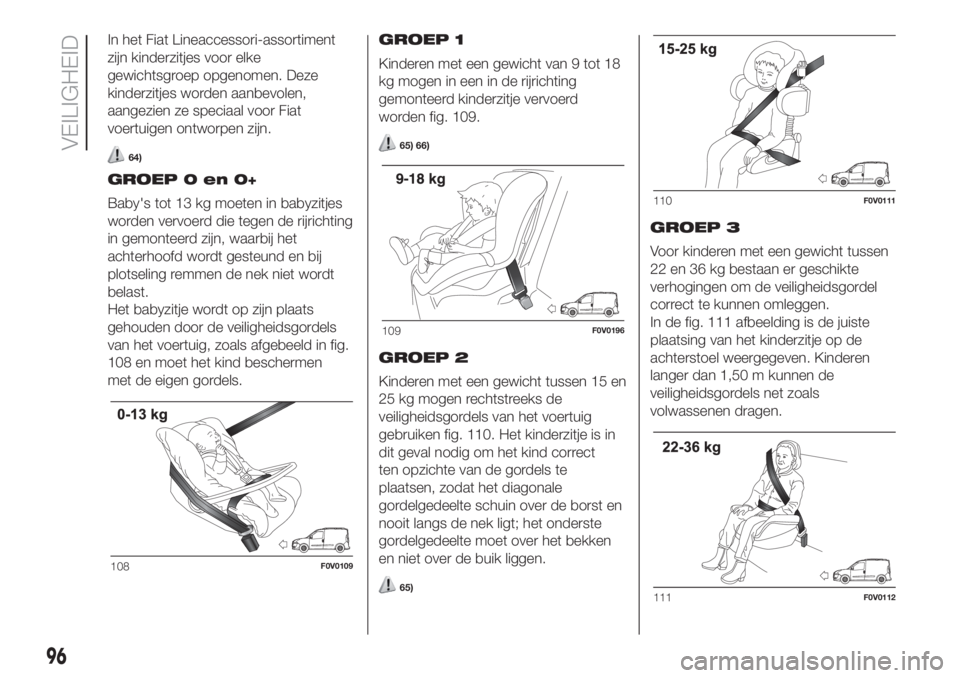 VEILIGHEID

In het Fiat Lineaccessori-assortiment zijn kinderzitjes voor elke gewichtsgroep opgenomen. Deze kinderzitjes worden aanbevolen, aangezien ze speciaal voor Fiat voertuigen ontworpen zijn.

64)

GROEP 0 en 0+

Baby's tot 13 kg moeten in babyzitjes worden vervoerd die tegen de rijrichting in gemonteerd zijn, waarbij het achterhoofd wordt gesteund en bij plotseling remmen de nek niet wordt belast.
Het babyzitje wordt op zijn plaats gehouden door de veiligheidsgordels van het voertuig, zoals afgebeeld in fig. 108 en moet het kind beschermen met de eigen gordels.

0-13 kg

108 F0V0109

GROEP 1

Kinderen met een gewicht van 9 tot 18 kg mogen in een in de rijrichting gemonteerd kinderzitje vervoerd worden fig. 109.

65) 66)

9-18 kg

109 F0V0196

GROEP 2

Kinderen met een gewicht tussen 15 en 25 kg mogen rechtstreeks de veiligheidsgordels van het voertuig gebruiken fig. 110. Het kinderzitje is in dit geval nodig om het kind correct ten opzichte van de gordels te plaatsen, zodat het diagonale gordelgedeelte schuin over de borst en nooit langs de nek ligt; het onderste gordelgedeelte moet over het bekken en niet over de buik liggen.

65)

15-25 kg

110 F0V0111

GROEP 3

Voor kinderen met een gewicht tussen 22 en 36 kg bestaan er geschikte verhogingen om de veiligheidsgordel correct te kunnen omleggen.
In de fig. 111 afbeelding is de juiste plaatsing van het kinderzitje op de achterstoel weergegeven. Kinderen langer dan 1,50 m kunnen de veiligheidsgordels net zoals volwassenen dragen.

22-36 kg

111 F0V0112

96

carmanualsonline.info