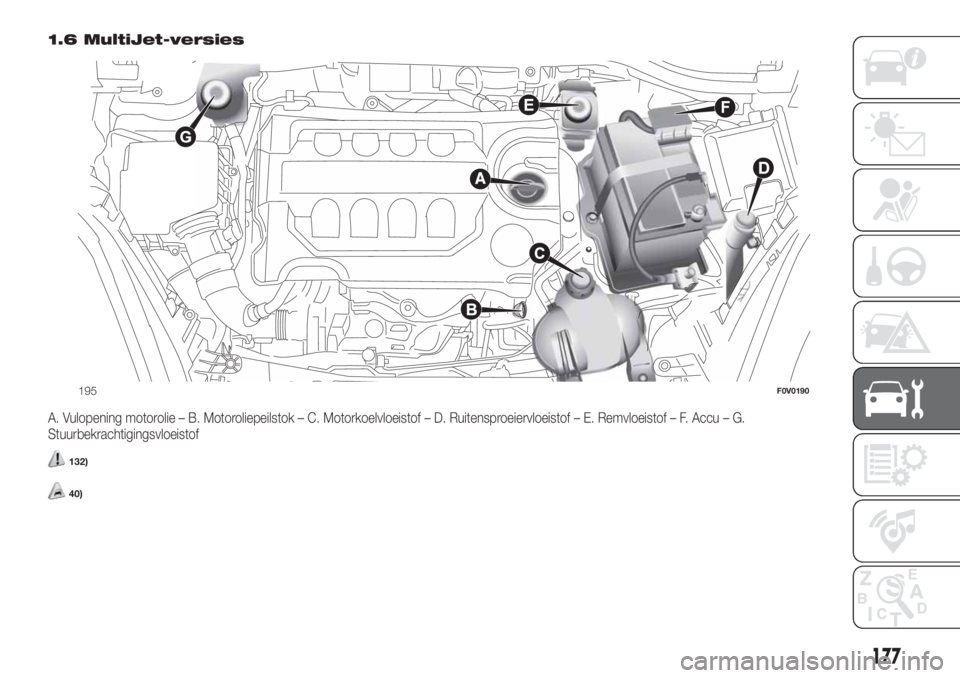 1.6 MultiJet-versies

G

E

F

A

D

C

B

195

F0V0190

A. Vulopening motorolie – B. Motoroliepeilstok – C. Motorkoelvloeistof – D. Ruitensproeiervloeistof – E. Remvloeistof – F. Accu – G. Stuurbekrachtigingsvloeistof

132)

40)

Z E B A C D T

177

carmanualsonline.info