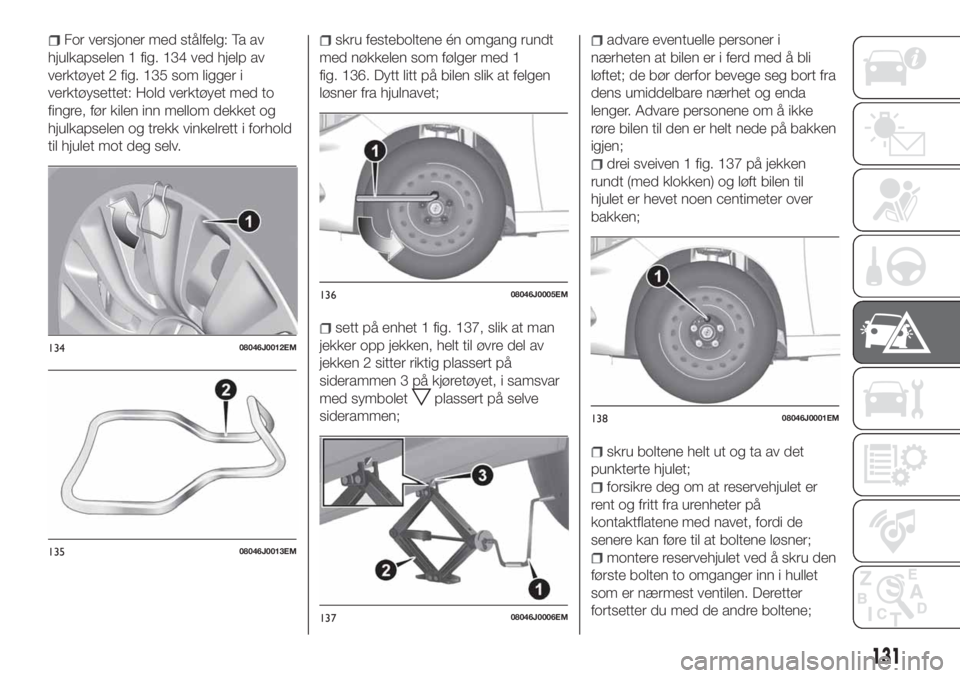 For versjoner med stålfelg: Ta av hjulkapselen 1 fig. 134 ved hjelp av verktøyet 2 fig. 135 som ligger i verktøysettet: Hold verktøyet med to fingre, før kilen inn mellom dekket og hjulkapselen og trekk vinkelrett i forhold til hjulet mot deg selv.

1

134 08046J0012EM

2

135 08046J0013EM

skru festeboltene én omgang rundt med nøkkelen som følger med 1 fig. 136. Dytt litt på bilen slik at felgen løsner fra hjulnavet;

1

136 08046J0005EM

sett på enhet 1 fig. 137, slik at man jekker opp jekken, helt til øvre del av jekken 2 sitter riktig plassert på siderammen 3 på kjøretøyet, i samsvar med symbolet plassert på selve siderammen;

3

2

1

137 08046J0006EM

advare eventuelle personer i nærheten at bilen er i ferd med å bli løftet; de bør derfor bevege seg bort fra dens umiddelbare nærhet og enda lenger. Advare personene om å ikke røre bilen til den er helt nede på bakken igjen;

drei sveiven 1 fig. 137 på jekken rundt (med klokken) og løft bilen til hjulet er hevet noen centimeter over bakken;

1

138 08046J0001EM

skru boltene helt ut og ta av det punkterte hjulet;

forsikre deg om at reservehjulet er rent og fritt fra urenheter på kontaktflatene med navet, fordi de senere kan føre til at boltene løsner;

montere reservehjulet ved å skru den første bolten to omganger inn i hullet som er nærmest ventilen. Deretter fortsetter du med de andre boltene;

131

carmanualsonline.info