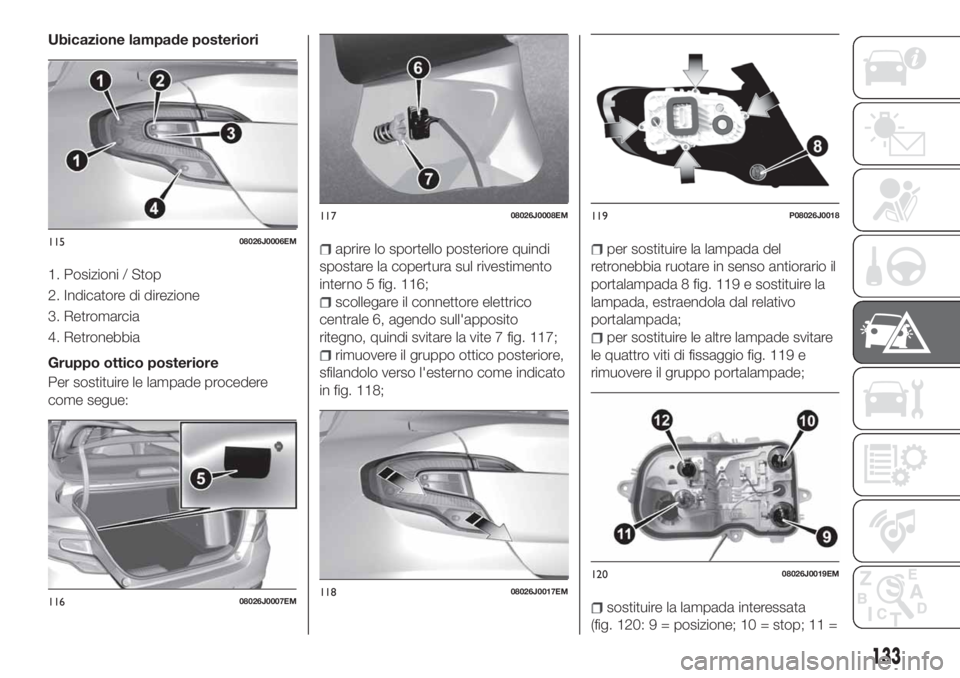 Ubicazione lampade posteriori

1
2
3
1
4

115 08026J0006EM

1. Posizioni / Stop
2. Indicatore di direzione
3. Retromarcia
4. Retronebbia

Gruppo ottico posteriore

Per sostituire le lampade procedere come segue:

5

116 08026J0007EM

6
7

117 08026J0008EM

aprire lo sportello posteriore quindi spostare la copertura sul rivestimento interno 5 fig. 116;

scollegare il connettore elettrico centrale 6, agendo sull'apposito ritegno, quindi svitare la vite 7 fig. 117;

rimuovere il gruppo ottico posteriore, sfilandolo verso l'esterno come indicato in fig. 118;

118 08026J0017EM

8

119 P08026J0018

per sostituire la lampada del retronebbia ruotare in senso antiorario il portalampada 8 fig. 119 e sostituire la lampada, estraendola dal relativo portalampada;

per sostituire le altre lampade svitare le quattro viti di fissaggio fig. 119 e rimuovere il gruppo portalampade;

12
10
11
9

120 08026J0019EM

sostituire la lampada interessata (fig. 120: 9 = posizione; 10 = stop; 11 =

133

carmanualsonline.info