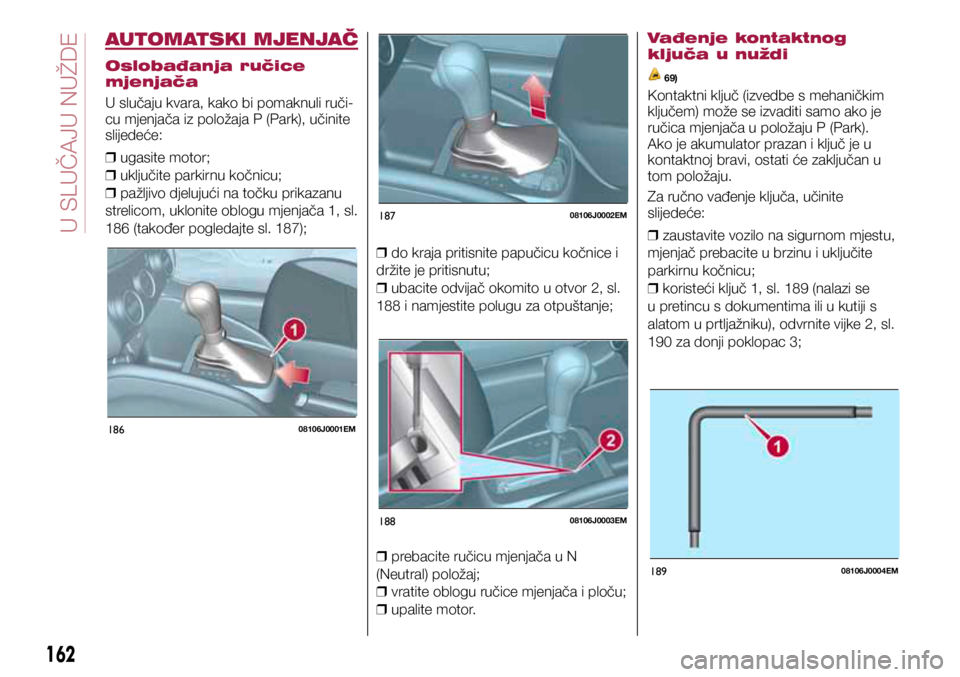 U SLUČAJU NUŽDE

AUTOMATSKI MJENJAČ

Oslobađanja ručice mjenjača

U slučaju kvara, kako bi pomaknuli ručicu mjenjača iz položaja P (Park), učinite slijedeće:

❒ ugasite motor;
❒ uključite parkirnu kočnicu;
❒ pažljivo djelujući na točku prikazanu strelicom, uklonite oblogu mjenjača 1, sl. 186 (također pogledajte sl. 187);

1

186 08106J0001EM

187 08106J0002EM

❒ do kraja pritisnite papučicu kočnice i držite je pritisnutu;
❒ ubacite odvijač okomito u otvor 2, sl. 188 i namjestite polugu za otpuštanje;

2

188 08106J0003EM

❒ prebacite ručicu mjenjača u N (Neutral) položaj;
❒ vratite oblogu ručice mjenjača i ploču;
❒ upalite motor.

Vađenje kontaktnog ključa u nuždi

69)

Kontaktni ključ (izvedbe s mehaničkim ključem) može se izvaditi samo ako je ručica mjenjača u položaju P (Park). Ako je akumulator prazan i ključ je u kontaktnoj bravi, ostati će zaključan u tom položaju.

Za ručno vađenje ključa, učinite slijedeće:

❒ zaustavite vozilo na sigurnom mjestu, mjenjač prebacite u brzinu i uključite parkirnu kočnicu;
❒ koristeći ključ 1, sl. 189 (nalazi se u pretincu s dokumentima ili u kutiji s alatom u prtljažniku), odvrnite vijke 2, sl. 190 za donji poklopac 3;

1

189 08106J0004EM

162

carmanualsonline.info