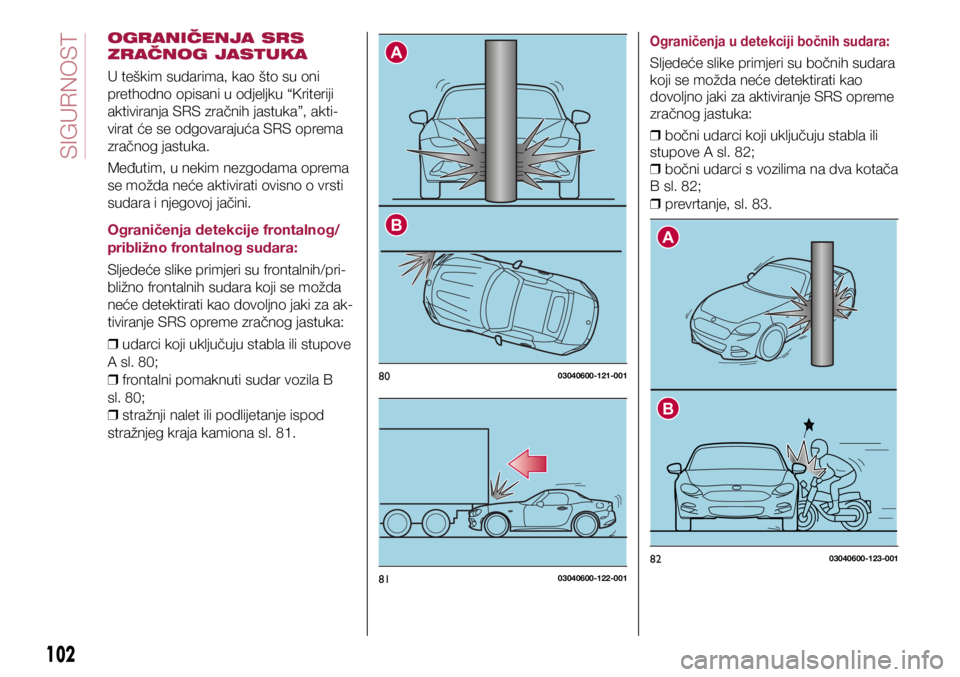 SIGURNOST

OGRANIČENJA SRS ZRAČNOG JASTUKA

U teškim sudarima, kao što su oni prethodno opisani u odjeljku “Kriteriji aktiviranja SRS zračnih jastuka”, aktivirat će se odgovarajuća SRS oprema zračnog jastuka.

Međutim, u nekim nezgodama oprema se možda neće aktivirati ovisno o vrsti sudara i njegovoj jačini.

Ograničenja detekcije frontalnog/ približno frontalnog sudara:

Sljedeće slike primjeri su frontalnih/približno frontalnih sudara koji se možda neće detektirati kao dovoljno jaki za aktiviranje SRS opreme zračnog jastuka:

❒ udarci koji uključuju stabla ili stupove A sl. 80;
❒ frontalni pomaknuti sudar vozila B sl. 80;
❒ stražnji nalet ili podlijetanje ispod stražnjeg kraja kamiona sl. 81.

A

B

80 03040600-121-001

81 03040600-122-001

Ograničenja u detekciji bočnih sudara:

Sljedeće slike primjeri su bočnih sudara koji se možda neće detektirati kao dovoljno jaki za aktiviranje SRS opreme zračnog jastuka:

❒ bočni udarci koji uključuju stabla ili stupove A sl. 82;
❒ bočni udarci s vozilima na dva kotača B sl. 82;
❒ prevrtanje, sl. 83.

A

B

82 03040600-123-001

102

carmanualsonline.info