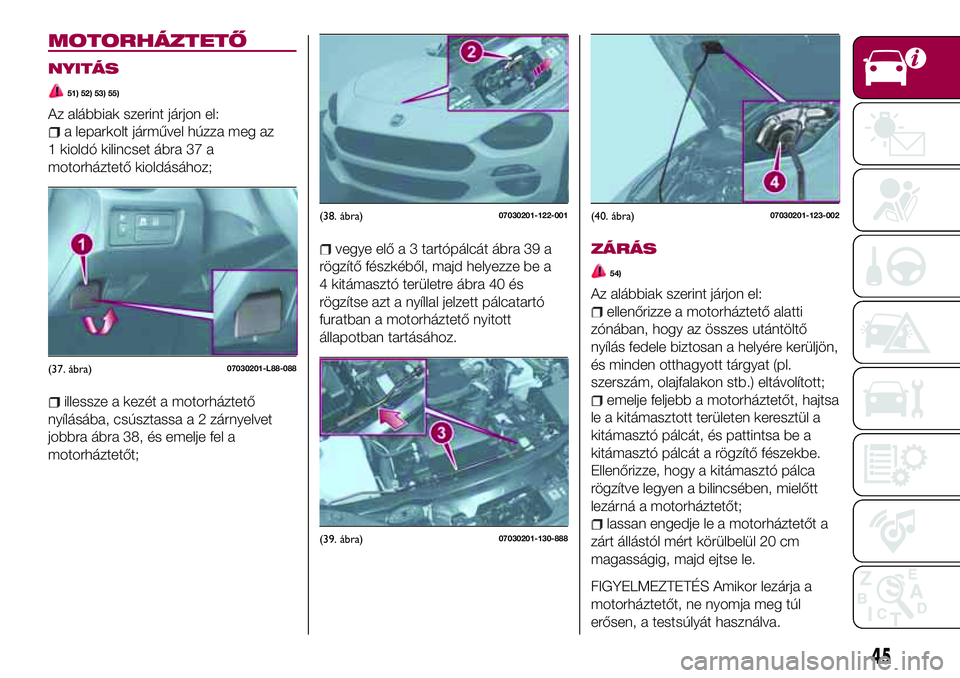 MOTORHÁZTETŐ

NYITÁS

51) 52) 53) 55)

Az alábbiak szerint járjon el:
a leparkolt járművel húzza meg az 1 kioldó kilincset ábra 37 a motorháztető kioldásához;

1

(37. ábra) 07030201-L88-088

illessze a kezét a motorháztető nyílásába, csúsztassa a 2 zárnyelvet jobbra ábra 38, és emelje fel a motorháztetőt;

2

(38. ábra) 07030201-122-001

vegye elő a 3 tartópálcát ábra 39 a rögzítő fészkéből, majd helyezze be a 4 kitámasztó területre ábra 40 és rögzítse azt a nyíllal jelzett pálcatartó furatban a motorháztető nyitott állapotban tartásához.

3

(39. ábra) 07030201-130-888

4

(40. ábra) 07030201-123-002

ZÁRÁS

54)

Az alábbiak szerint járjon el:
ellenőrizze a motorháztető alatti zónában, hogy az összes utántöltő nyílás fedele biztosan a helyére kerüljön, és minden otthagyott tárgyat (pl. szerszám, olajfalakon stb.) eltávolított;
emelje feljebb a motorháztetőt, hajtsa le a kitámasztott területen keresztül a kitámasztó pálcát, és pattintsa be a kitámasztó pálcát a rögzítő fészekbe. Ellenőrizze, hogy a kitámasztó pálca rögzítve legyen a bilincsében, mielőtt lezárná a motorháztetőt;
lassan engedje le a motorháztetőt a zárt állástól mért körülbelül 20 cm magasságig, majd ejtse le.

FIGYELMEZTETÉS Amikor lezárja a motorháztetőt, ne nyomja meg túl erősen, a testsúlyát használva.

45

carmanualsonline.info