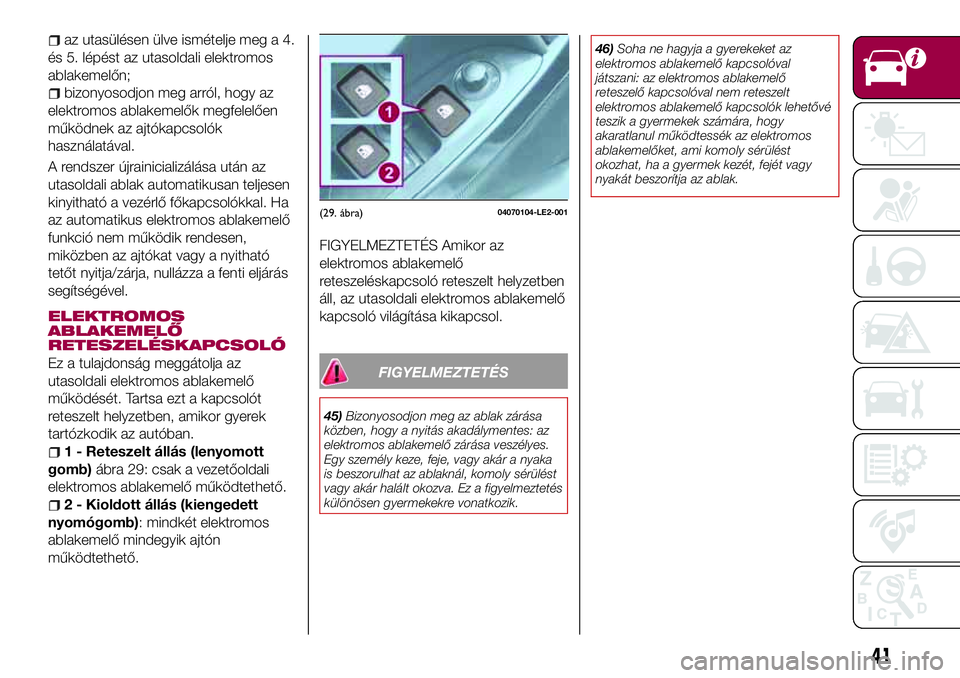 az utasülésen ülve ismételje meg a 4. és 5. lépést az utasoldali elektromos ablakemelőn;

bizonyosodjon meg arról, hogy az elektromos ablakemelők megfelelően működnek az ajtókapcsolók használatával.

A rendszer újrainicializálása után az utasoldali ablak automatikusan teljesen kinyitható a vezérlő főkapcsolókkal. Ha az automatikus elektromos ablakemelő funkció nem működik rendesen, miközben az ajtókat vagy a nyitható tetőt nyitja/zárja, nullázza a fenti eljárás segítségével.

ELEKTROMOS ABLAKEMELŐ RETESZELÉSKAPCSOLÓ

Ez a tulajdonság meggátolja az utasoldali elektromos ablakemelő működését. Tartsa ezt a kapcsolót reteszelt helyzetben, amikor gyerek tartózkodik az autóban.

1 - Reteszelt állás (lenyomott gomb) ábra 29: csak a vezetőoldali elektromos ablakemelő működtethető.

2 - Kioldott állás (kiengedett nyomógomb): mindkét elektromos ablakemelő mindegyik ajtón működtethető.

1
2

(29. ábra) 04070104-LE2-001

FIGYELMEZTETÉS Amikor az elektromos ablakemelő reteszeléskapcsoló reteszelt helyzetben áll, az utasoldali elektromos ablakemelő kapcsoló világítása kikapcsol.

FIGYELMEZTETÉS

45) Bizonyosodjon meg az ablak zárása közben, hogy a nyitás akadálymentes: az elektromos ablakemelő zárása veszélyes. Egy személy keze, feje, vagy akár a nyaka is beszorulhat az ablaknál, komoly sérülést vagy akár halált okozva. Ez a figyelmeztetés különösen gyermekekre vonatkozik.

46) Soha ne hagyja a gyerekeket az elektromos ablakemelő kapcsolóval játszani: az elektromos ablakemelő reteszelő kapcsolóval nem reteszelt elektromos ablakemelő kapcsolók lehetővé teszik a gyermekek számára, hogy akaratlanul működtessék az elektromos ablakemelőket, ami komoly sérülést okozhat, ha a gyermek kezét, fejét vagy nyakát beszorítja az ablak.

41

carmanualsonline.info