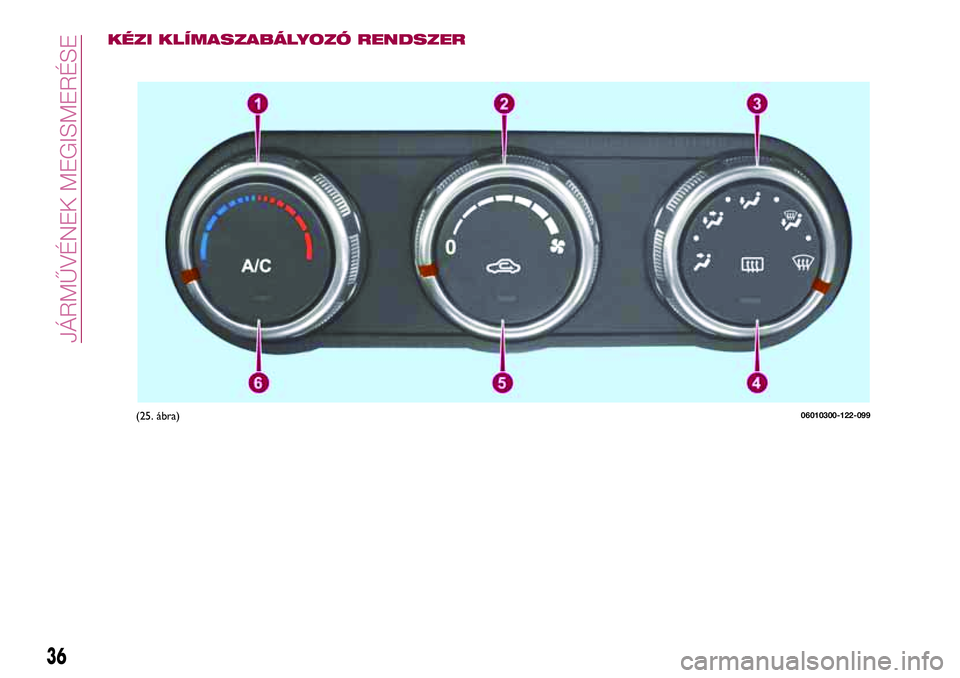 JÁRMŰVÉNEK MEGISMERÉSE

KÉZI KLÍMASZABÁLYOZÓ RENDSZER

1
2
3
A/C
0
6
5
4

(25. ábra)
06010300-122-099

36

carmanualsonline.info