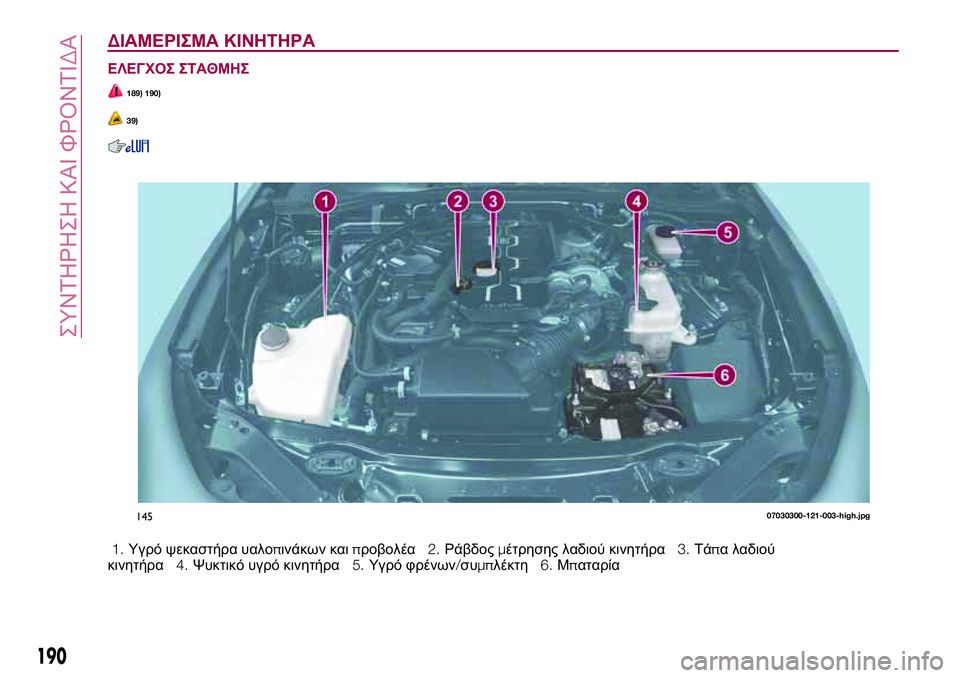 ΣΥΝΤΗΡΗΣΗ ΚΑΙ ΦΡΟΝΤΙΔΑ

ΔΙΑΜΕΡΙΣΜΑ ΚΙΝΗΤΗΡΑ

ΕΛΕΓΧΟΣ ΣΤΑΘΜΗΣ

189) 190)

39)

1 2 3 4 5 6

145

07030300-121-003-high.jpg

1. Υγρό ψεκαστήρα υαλοπινάκων και προβολέα 2. Ράβδος μέτρησης λαδιού κινητήρα 3. Τάπα λαδιού κινητήρα 4. Ψυκτικό υγρό κινητήρα 5. Υγρό φρένων/συμπλέκτη 6. Μπαταρία

190

carmanualsonline.info